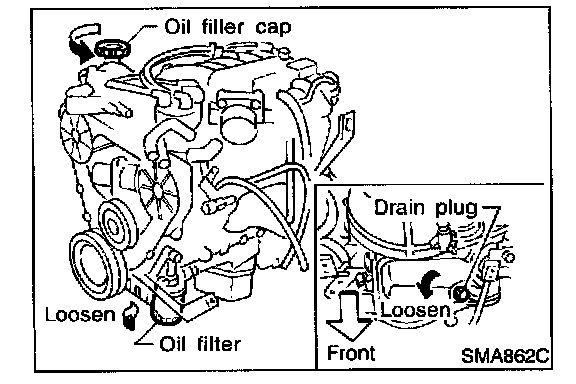 Oil filler cap
Loosen
Oil filter
Drain plug
Loosen
Front
SMA862C