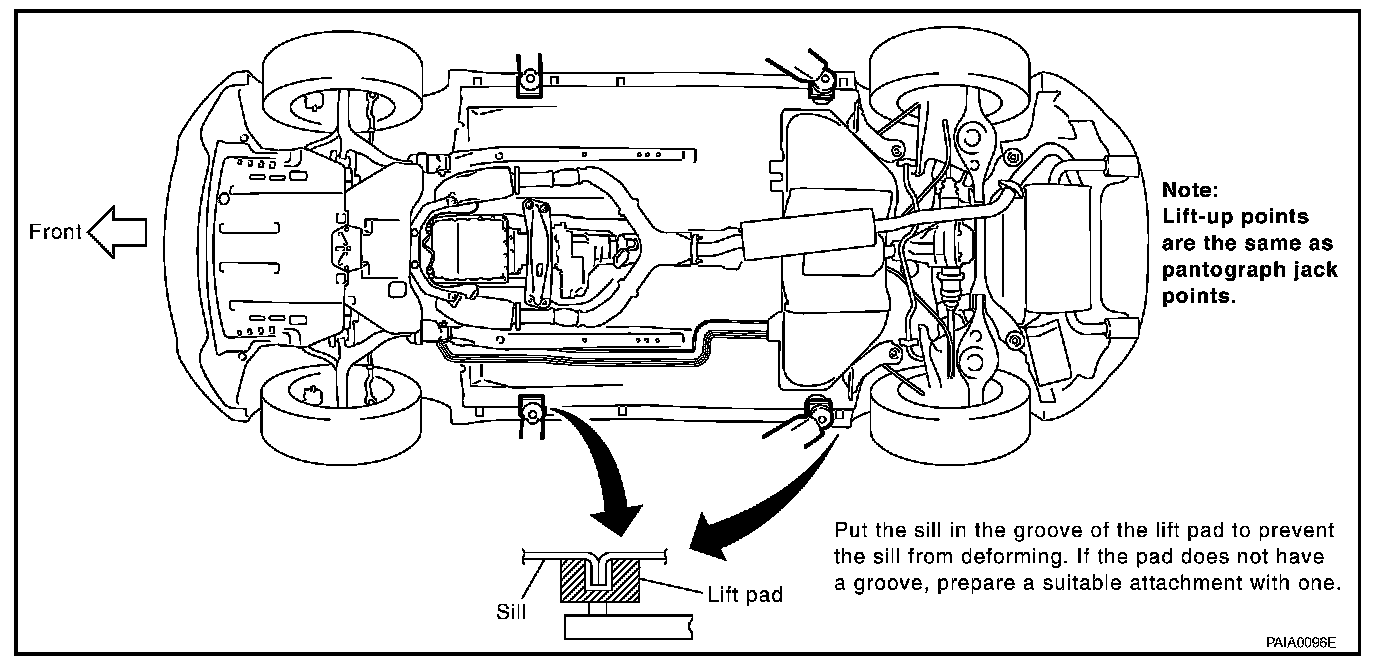 Front

Note:
Lift-up points are the same as pantograph jack points.

Sill

Lift pad

Put the sill in the groove of the lift pad to prevent the sill from deforming. If the pad does not have a groove, prepare a suitable attachment with one.

PAIA0096E