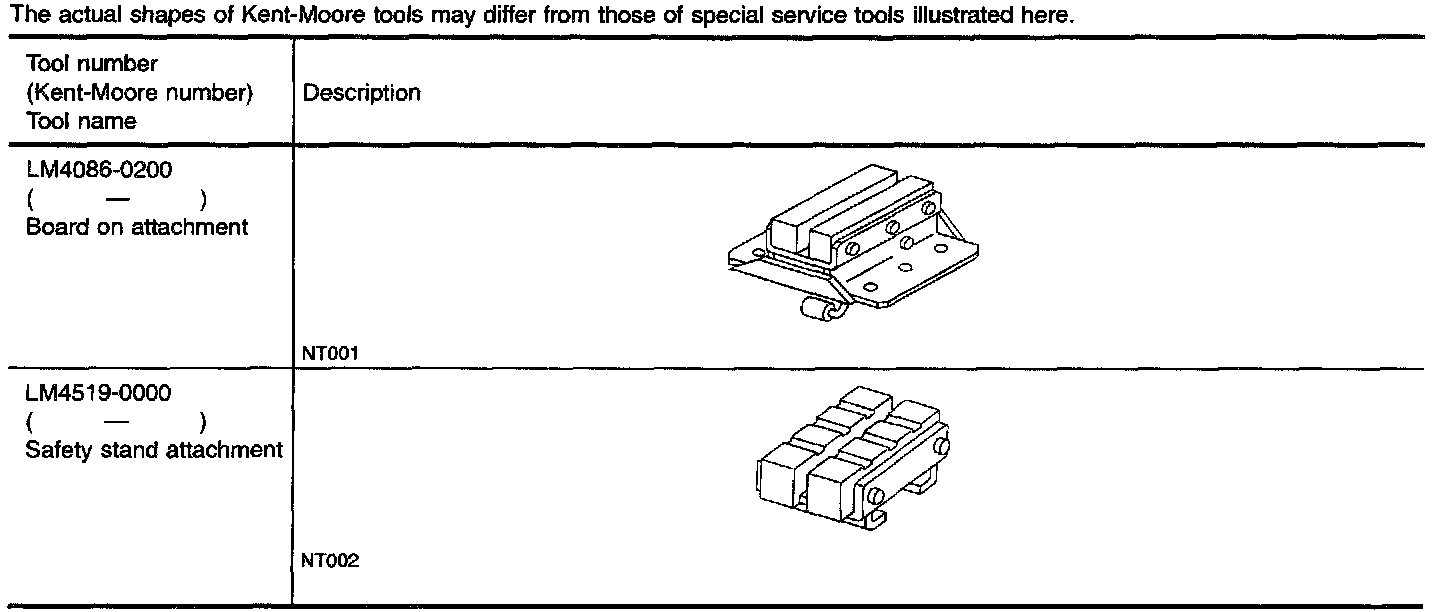 The actual shapes of Kent-Moore tools may differ from those of special service tools illustrated here.

| Tool number (Kent-Moore number) Tool name | Description |
|---|---|
| LM4086-0200 ( — ) Board on attachment | NT001 |
| LM4519-0000 ( — ) Safety stand attachment | NT002 |