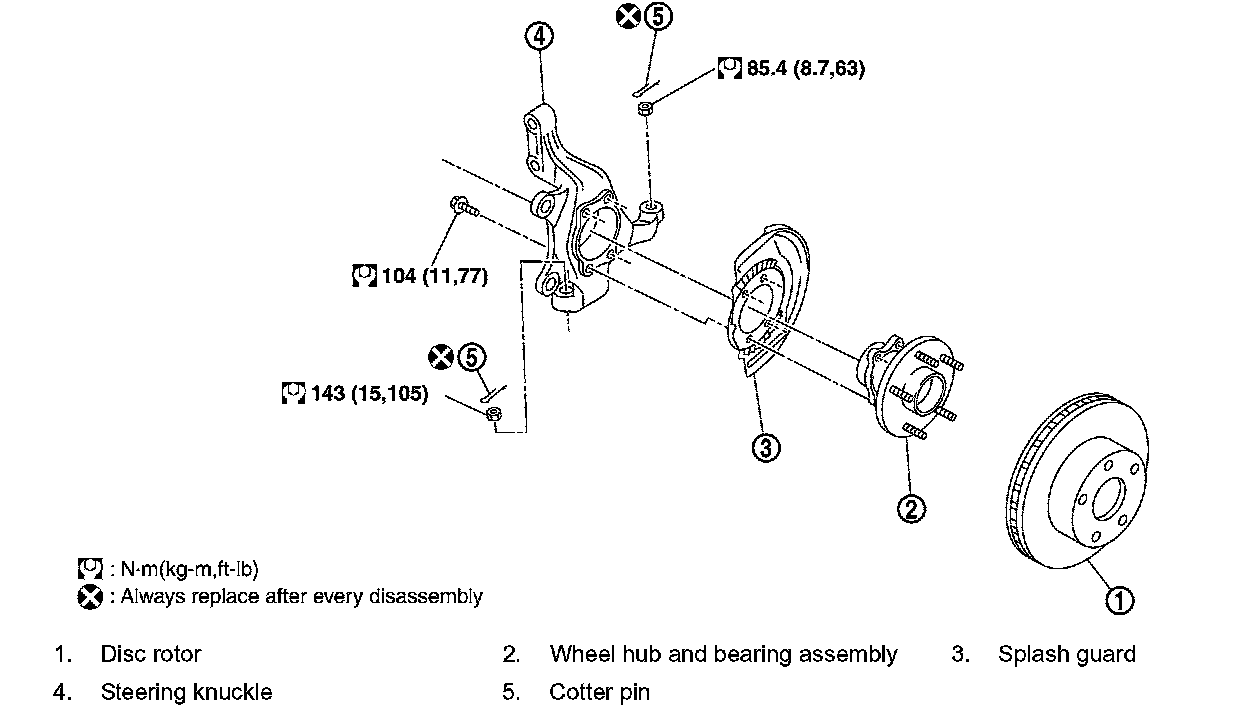 4

5

85.4 (8.7,63)

104 (11,77)

5

143 (15,105)

3

2

1

: N·m(kg-m,ft-lb)
: Always replace after every disassembly

1. Disc rotor
2. Wheel hub and bearing assembly
3. Splash guard
4. Steering knuckle
5. Cotter pin