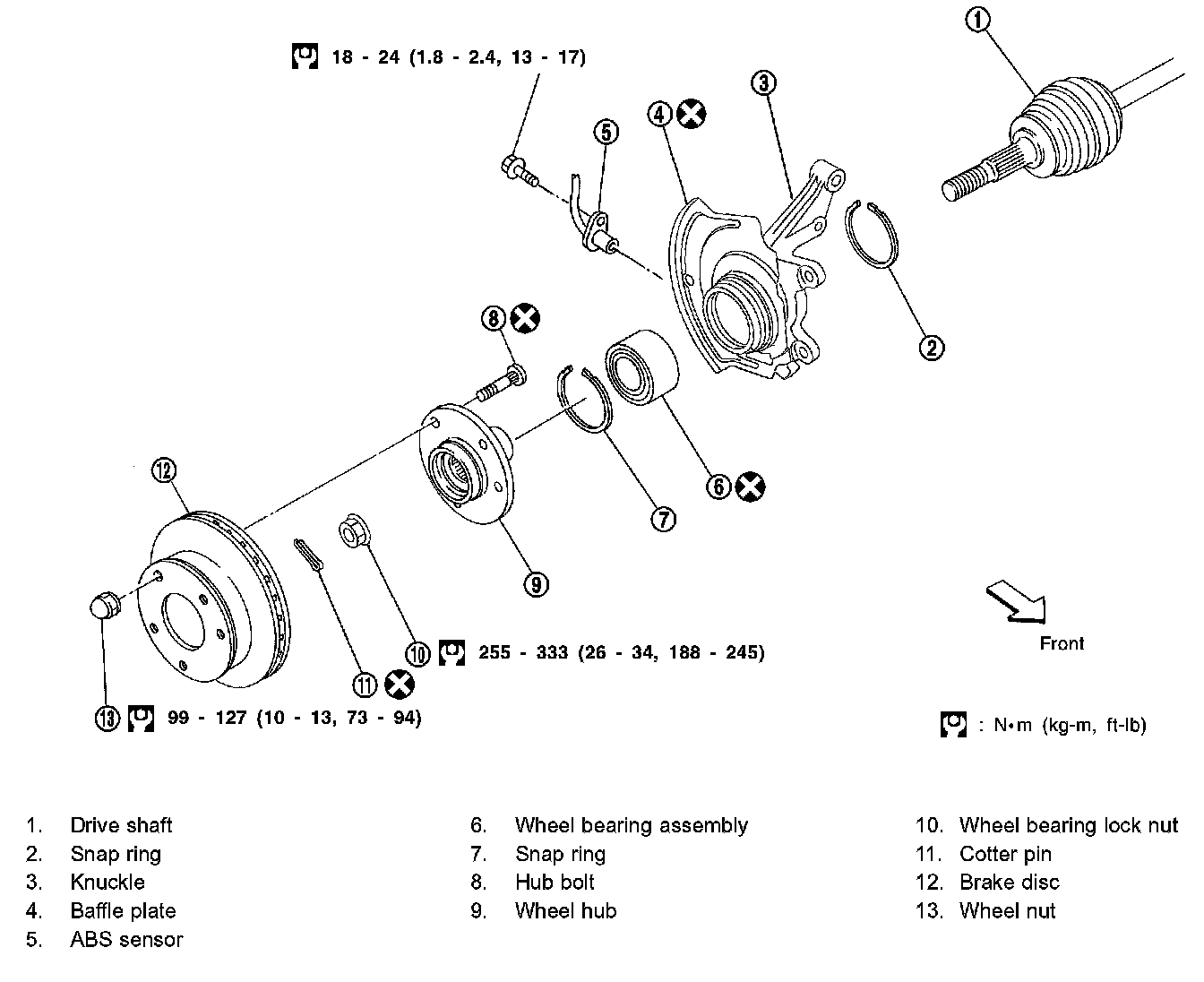 18 - 24 (1.8 - 2.4, 13 - 17)

1

3

4

5

2

8

6

7

12

9

10 255 - 333 (26 - 34, 188 - 245)

11

13 99 - 127 (10 - 13, 73 - 94)

Front

: N•m (kg-m, ft-lb)

1. Drive shaft
2. Snap ring
3. Knuckle
4. Baffle plate
5. ABS sensor

6. Wheel bearing assembly
7. Snap ring
8. Hub bolt
9. Wheel hub

10. Wheel bearing lock nut
11. Cotter pin
12. Brake disc
13. Wheel nut