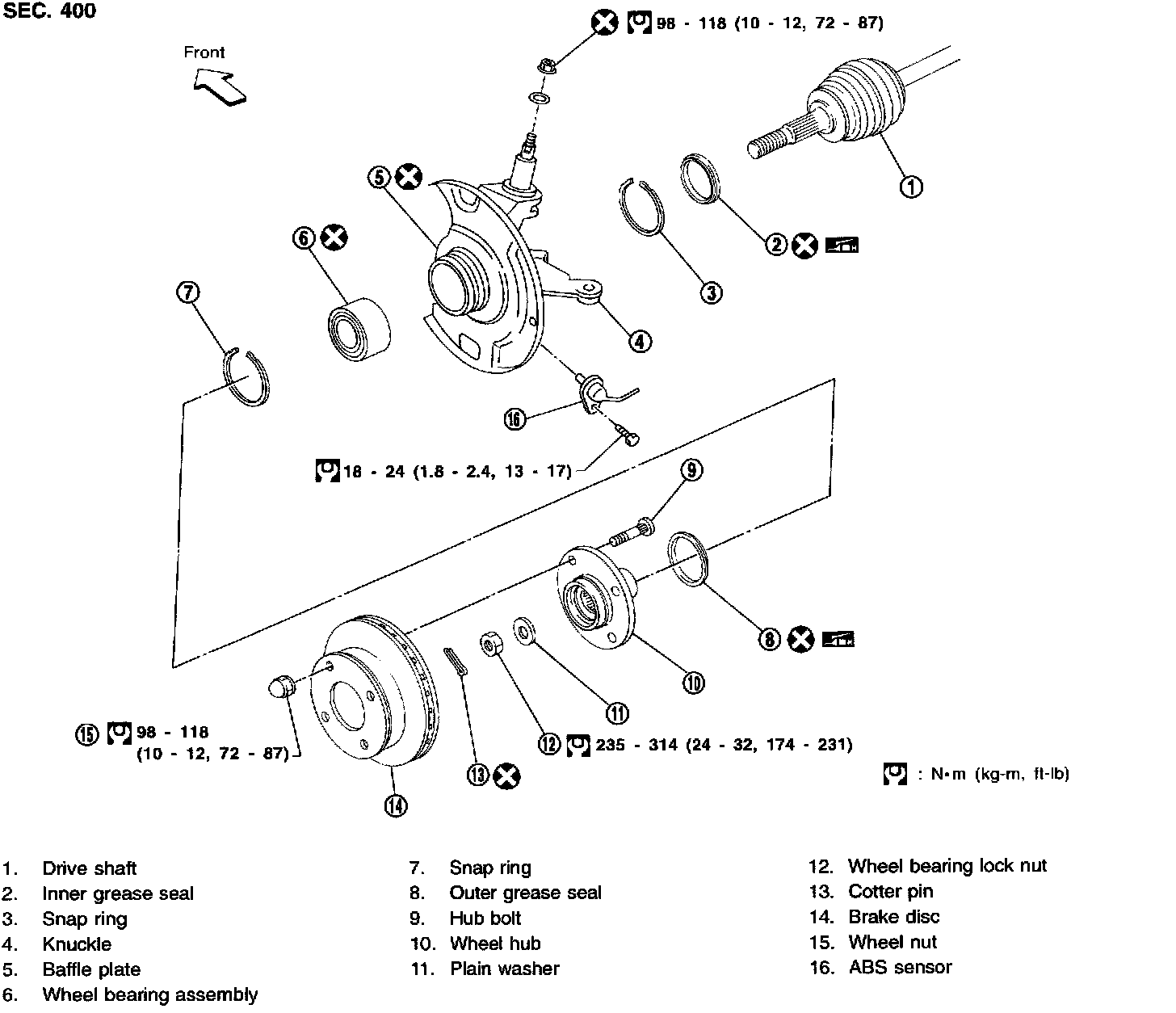 SEC. 400

Front

98 - 118 (10 - 12, 72 - 87)

1

2

3

4

5

6

7

16

18 - 24 (1.8 - 2.4, 13 - 17)

9

8

10

11

12 235 - 314 (24 - 32, 174 - 231)

13

14

15 98 - 118
(10 - 12, 72 - 87)

: N•m (kg-m, ft-lb)

1. Drive shaft
2. Inner grease seal
3. Snap ring
4. Knuckle
5. Baffle plate
6. Wheel bearing assembly

7. Snap ring
8. Outer grease seal
9. Hub bolt
10. Wheel hub
11. Plain washer

12. Wheel bearing lock nut
13. Cotter pin
14. Brake disc
15. Wheel nut
16. ABS sensor