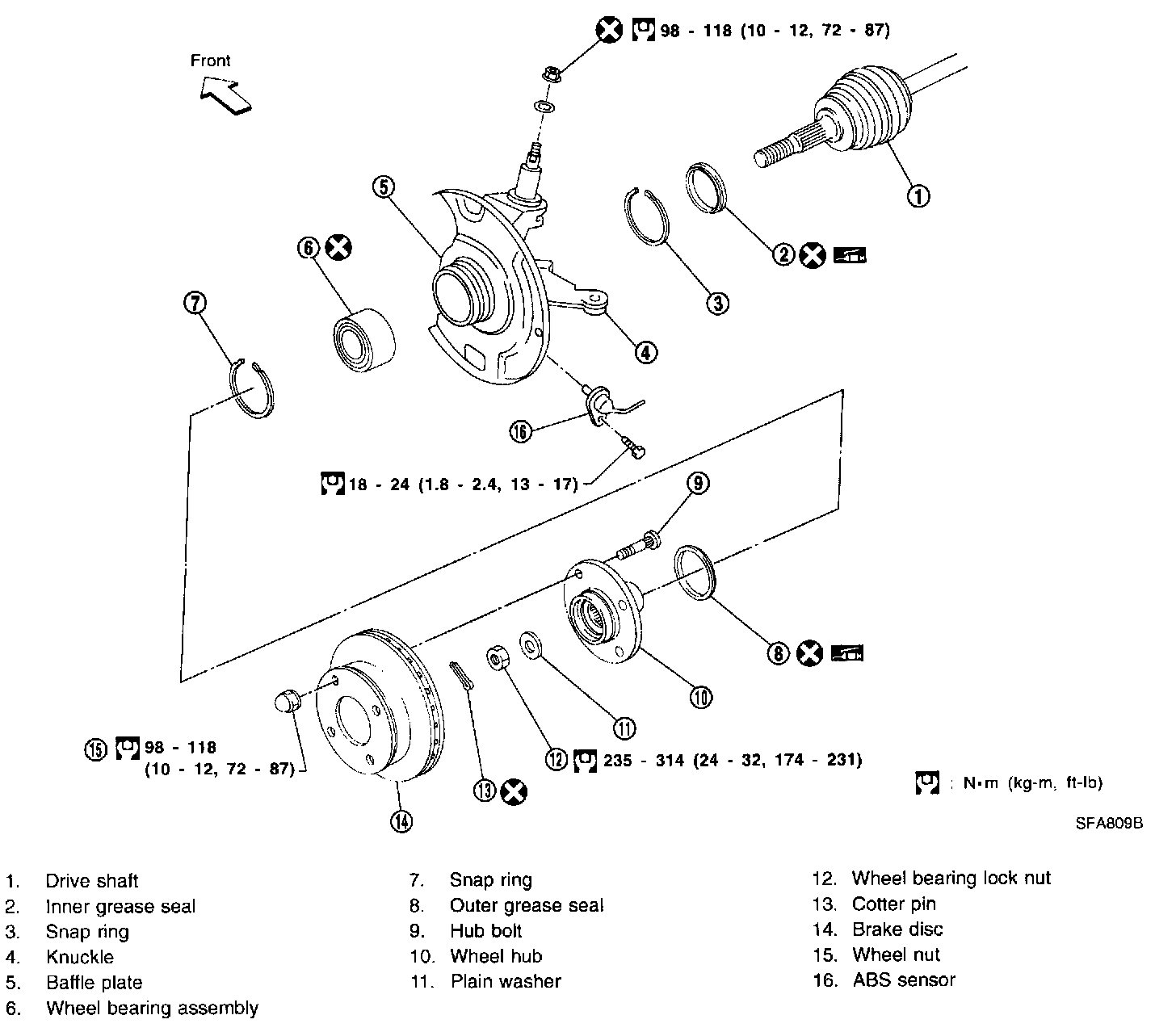 Front

98 - 118 (10 - 12, 72 - 87)

1

2

3

4

5

6

7

16

18 - 24 (1.8 - 2.4, 13 - 17)

9

8

10

11

12 235 - 314 (24 - 32, 174 - 231)

13

14

15 98 - 118 (10 - 12, 72 - 87)

: N•m (kg-m, ft-lb)

SFA809B

1. Drive shaft
2. Inner grease seal
3. Snap ring
4. Knuckle
5. Baffle plate
6. Wheel bearing assembly

7. Snap ring
8. Outer grease seal
9. Hub bolt
10. Wheel hub
11. Plain washer

12. Wheel bearing lock nut
13. Cotter pin
14. Brake disc
15. Wheel nut
16. ABS sensor