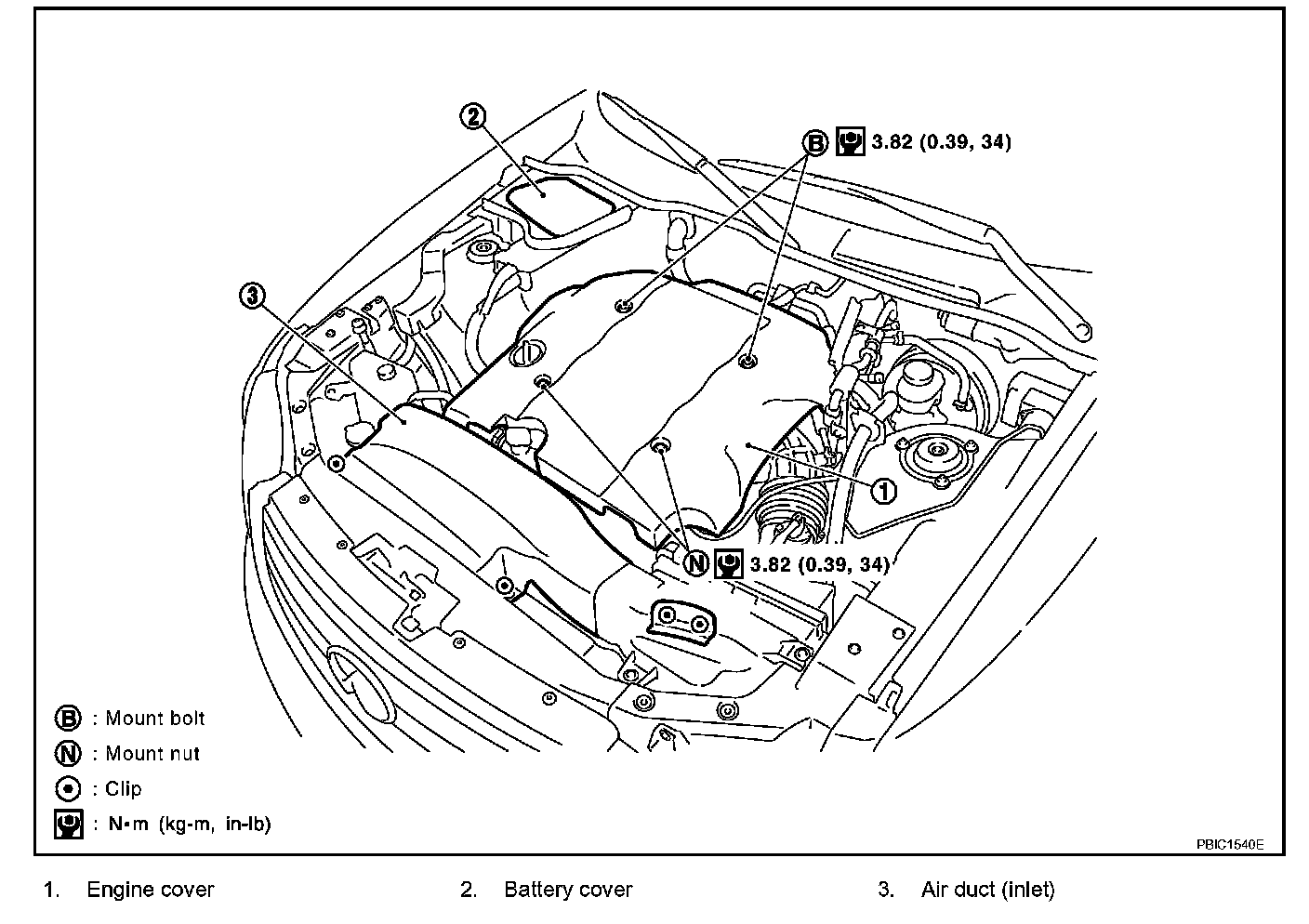 2

B 3.82 (0.39, 34)

3

1

N 3.82 (0.39, 34)

B : Mount bolt
N : Mount nut
: Clip
: N•m (kg-m, in-lb)

PBIC1540E

1. Engine cover
2. Battery cover
3. Air duct (inlet)