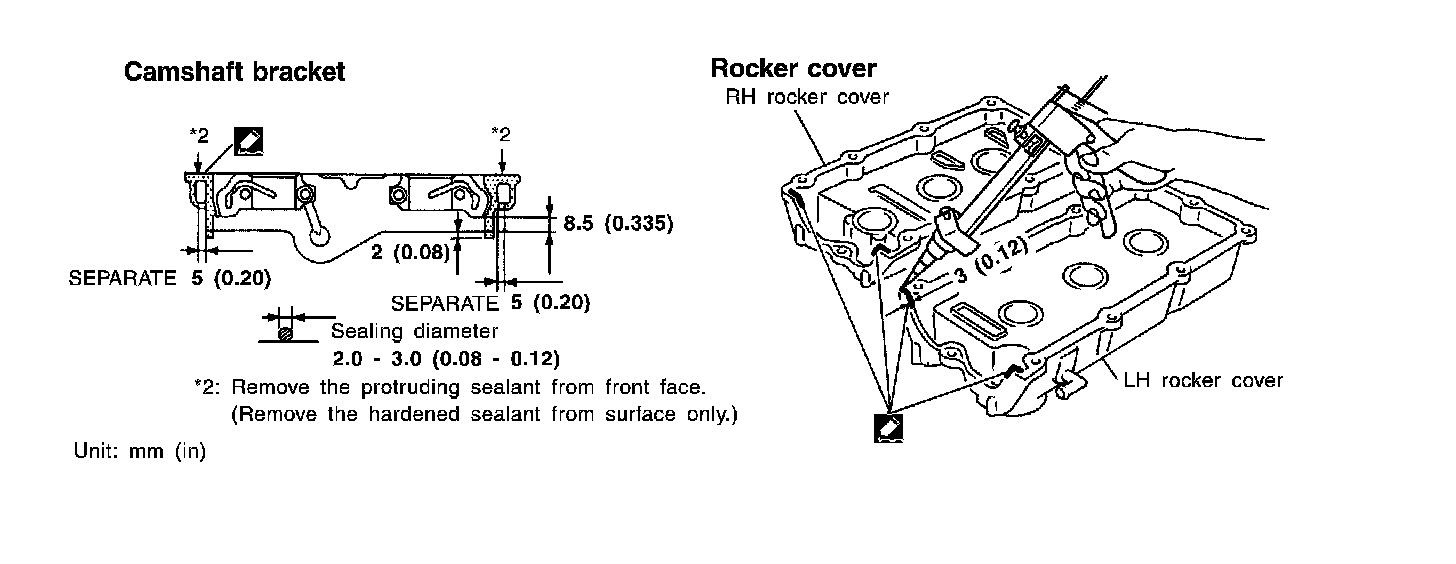 Camshaft bracket

*2

*2

8.5 (0.335)

2 (0.08)

SEPARATE 5 (0.20)

SEPARATE 5 (0.20)

Sealing diameter
2.0 - 3.0 (0.08 - 0.12)

*2: Remove the protruding sealant from front face.
(Remove the hardened sealant from surface only.)

Unit: mm (in)

Rocker cover

RH rocker cover

3 (0.12)

LH rocker cover