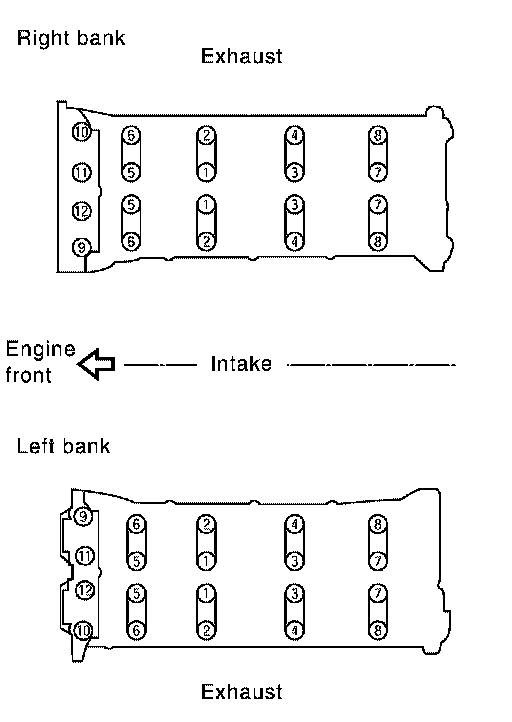 Right bank

Exhaust

10 6 2 4 8
11 5 1 3 7
12 5 1 3 7
9 6 2 4 8

Engine front

Intake

Left bank

9 6 2 4 8
11 5 1 3 7
12 5 1 3 7
10 6 2 4 8

Exhaust