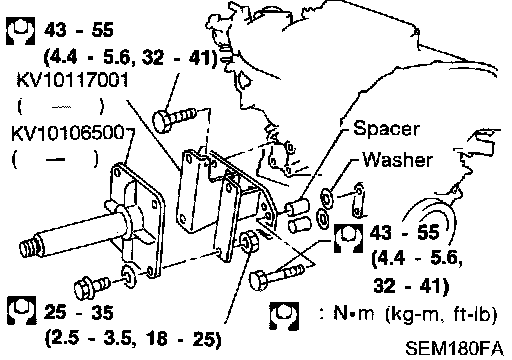 43 - 55
(4.4 - 5.6, 32 - 41)

KV10117001
( — )

KV10106500
( — )

Spacer

Washer

43 - 55
(4.4 - 5.6,
32 - 41)

25 - 35
(2.5 - 3.5, 18 - 25)

: N•m (kg-m, ft-lb)

SEM180FA