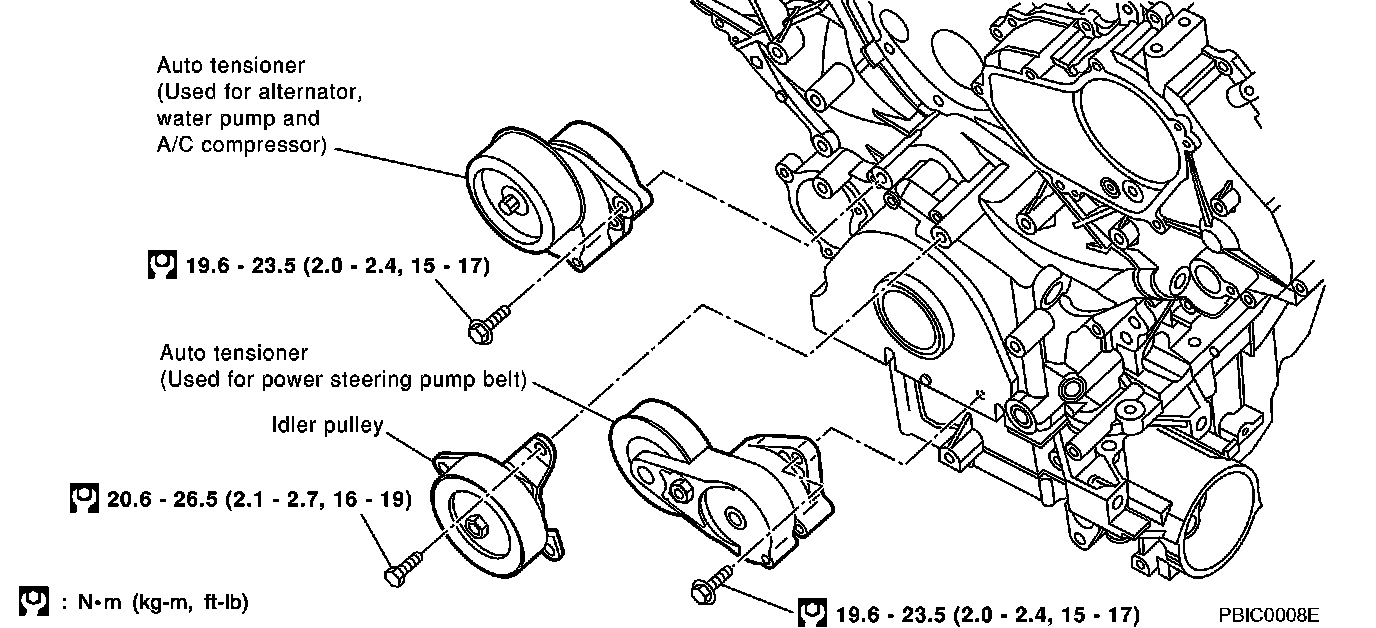 Auto tensioner
(Used for alternator,
water pump and
A/C compressor)

19.6 - 23.5 (2.0 - 2.4, 15 - 17)

Auto tensioner
(Used for power steering pump belt)

Idler pulley

20.6 - 26.5 (2.1 - 2.7, 16 - 19)

: N•m (kg-m, ft-lb)

19.6 - 23.5 (2.0 - 2.4, 15 - 17)

PBIC0008E