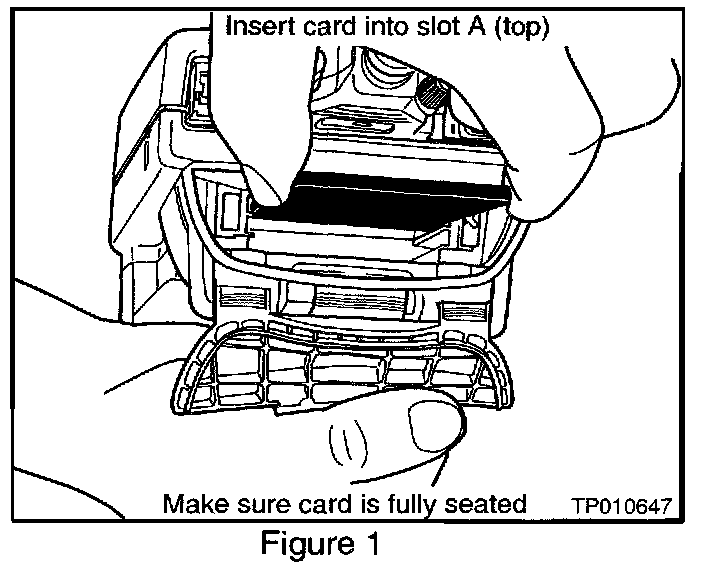 Insert card into slot A (top)

Make sure card is fully seated

TP010647

Figure 1