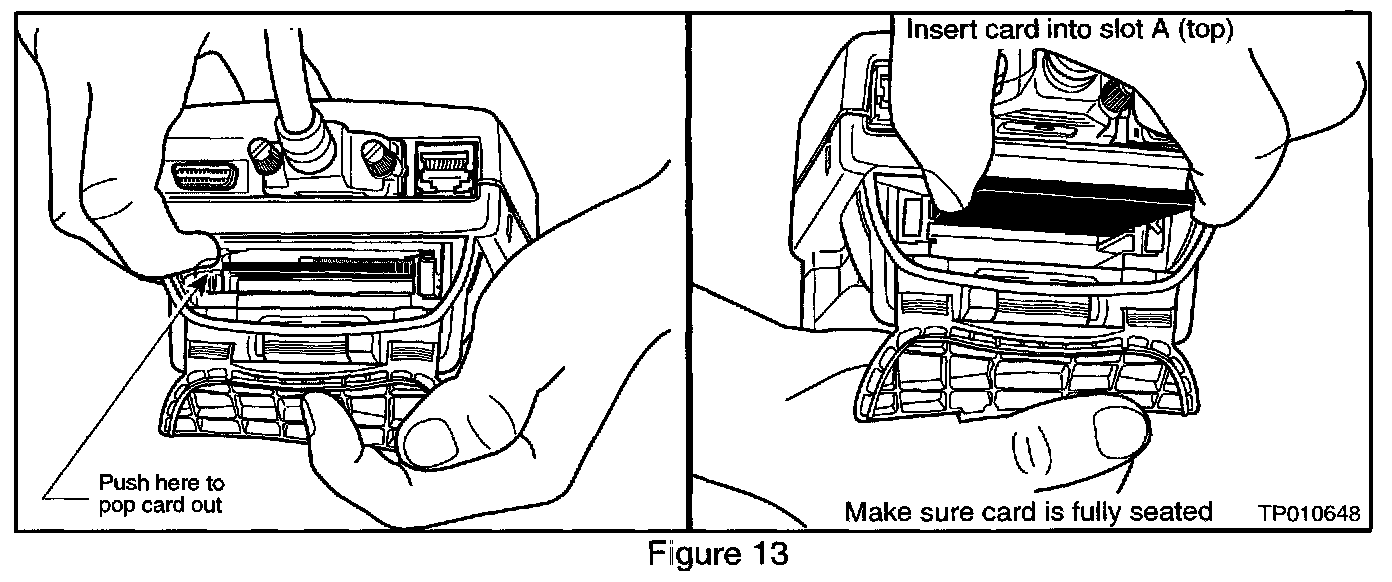 Push here to pop card out

Insert card into slot A (top)

Make sure card is fully seated

TP010648

Figure 13