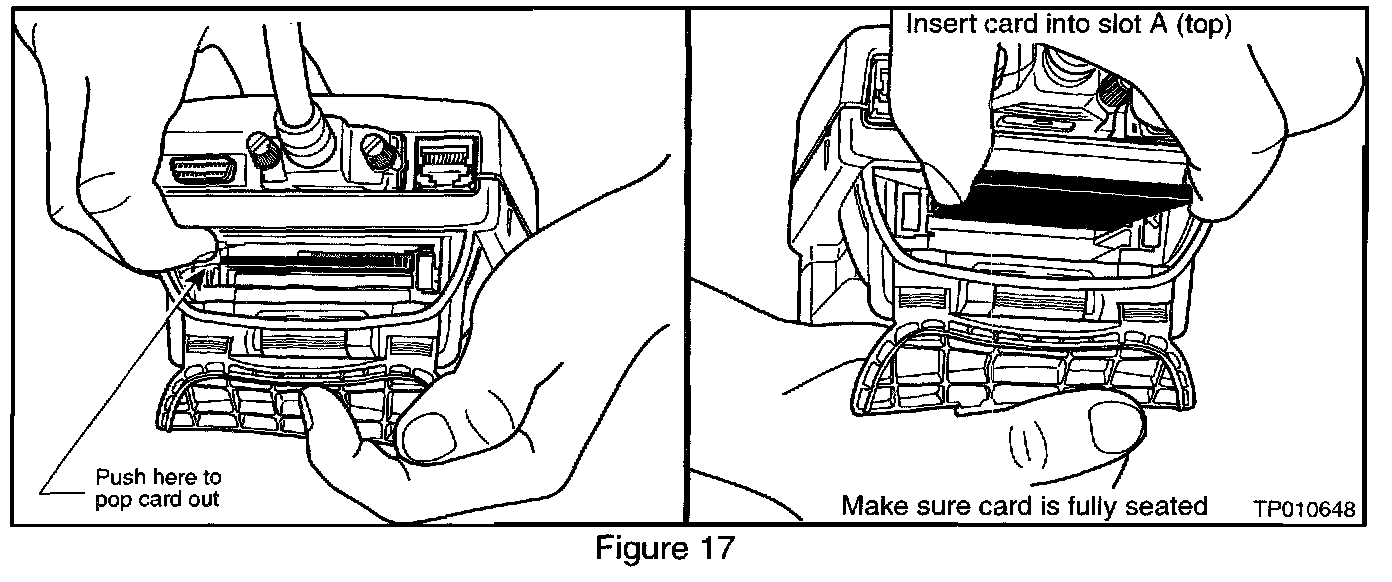 Push here to pop card out

Insert card into slot A (top)

Make sure card is fully seated

TP010648

Figure 17