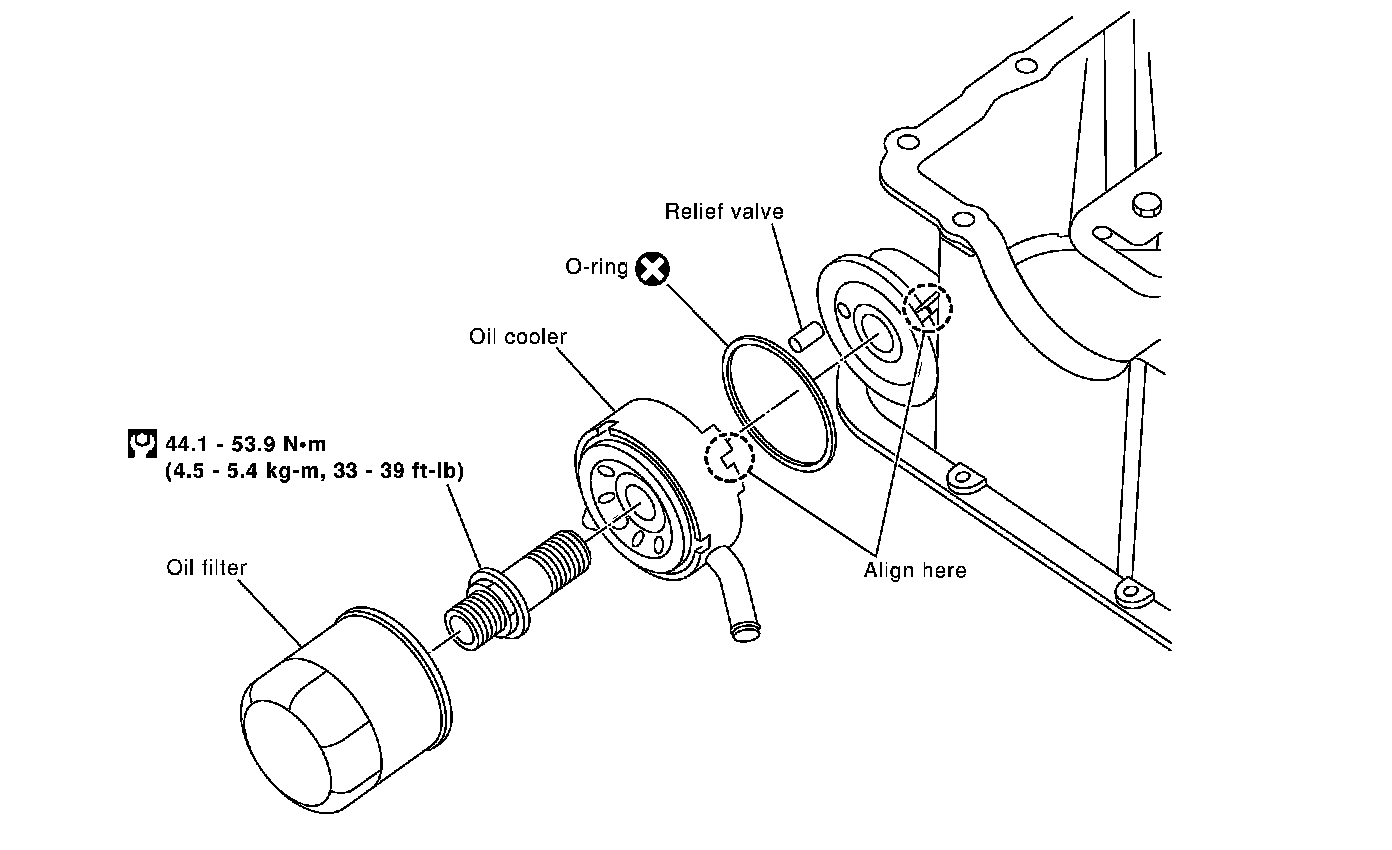 Relief valve

O-ring

Oil cooler

44.1 - 53.9 N•m
(4.5 - 5.4 kg-m, 33 - 39 ft-lb)

Oil filter

Align here