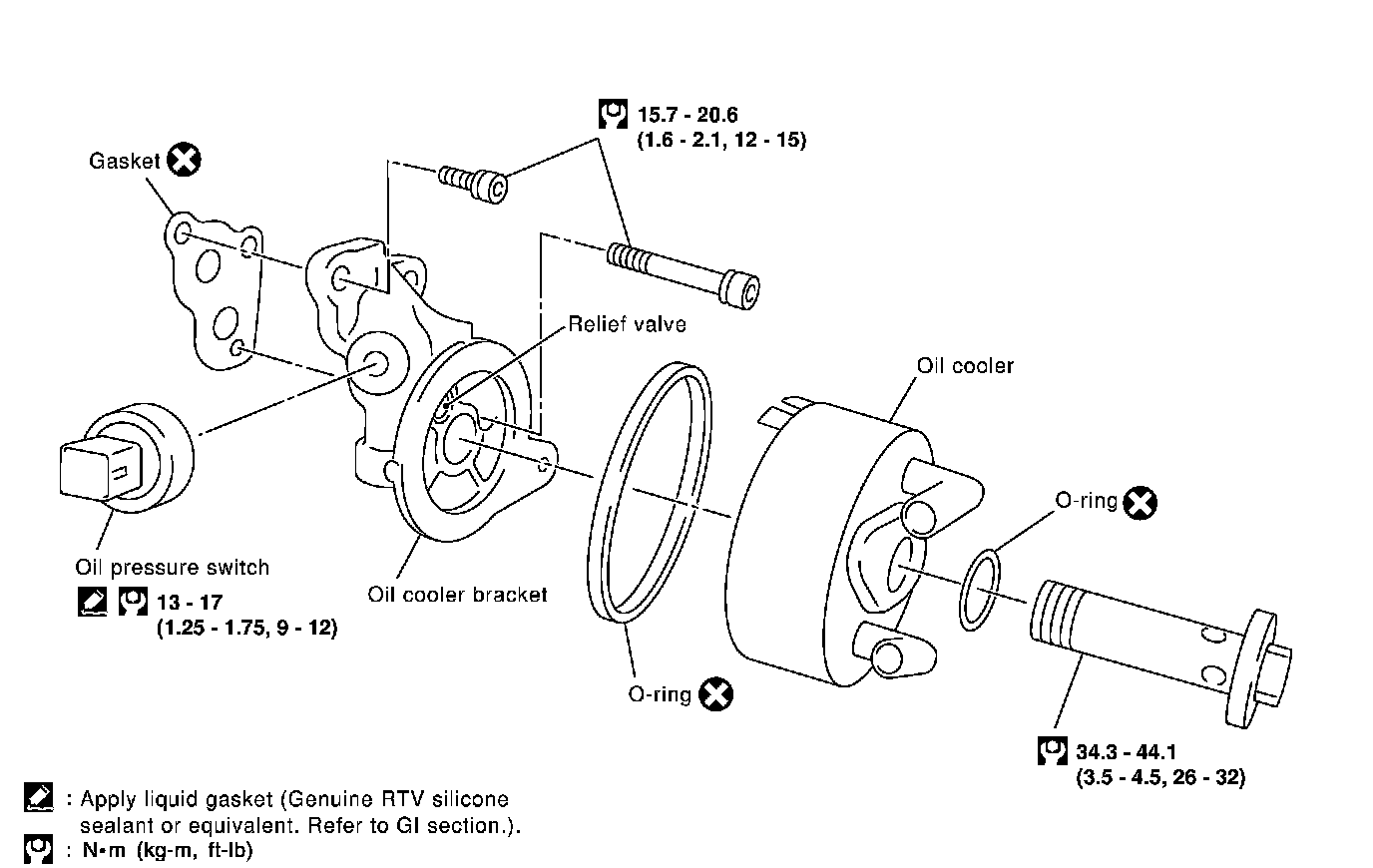 15.7 - 20.6
(1.6 - 2.1, 12 - 15)

Gasket

Relief valve

Oil cooler

O-ring

Oil pressure switch

13 - 17
(1.25 - 1.75, 9 - 12)

Oil cooler bracket

O-ring

34.3 - 44.1
(3.5 - 4.5, 26 - 32)

: Apply liquid gasket (Genuine RTV silicone sealant or equivalent. Refer to GI section.).

: N•m (kg-m, ft-lb)