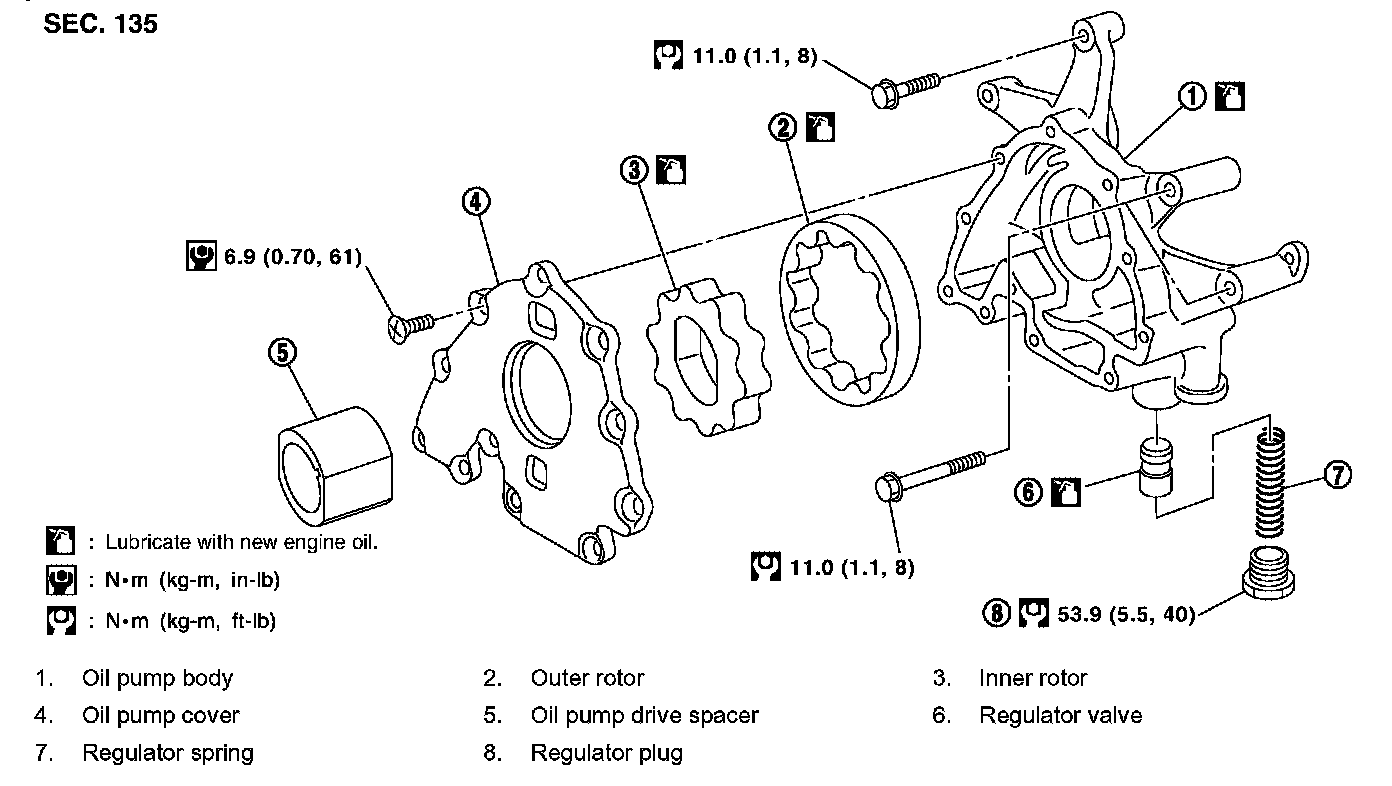 SEC. 135

11.0 (1.1, 8)

1

2

3

4

6.9 (0.70, 61)

5

6

7

11.0 (1.1, 8)

8 53.9 (5.5, 40)

: Lubricate with new engine oil.

: N•m (kg-m, in-lb)

: N•m (kg-m, ft-lb)

1. Oil pump body
2. Outer rotor
3. Inner rotor
4. Oil pump cover
5. Oil pump drive spacer
6. Regulator valve
7. Regulator spring
8. Regulator plug