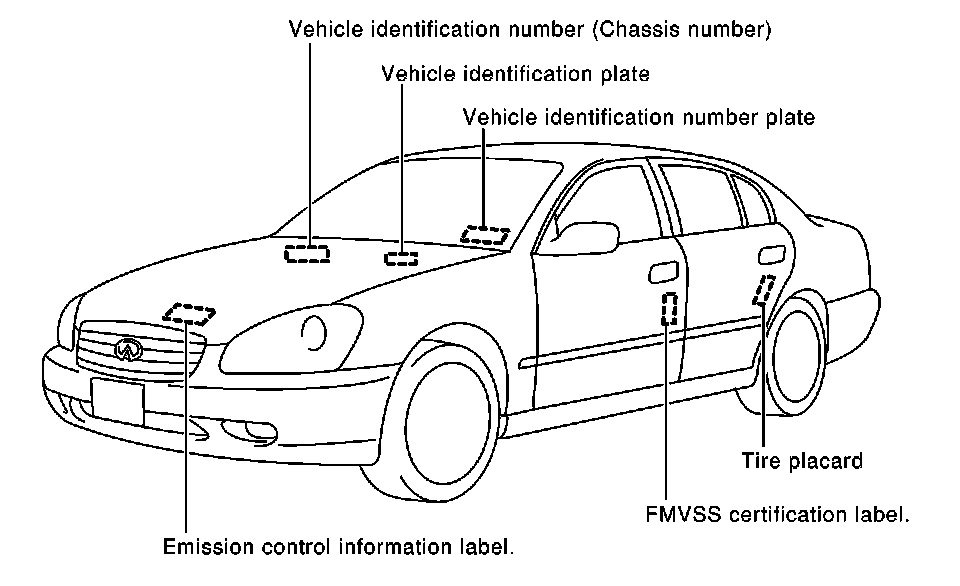 Vehicle identification number (Chassis number)

Vehicle identification plate

Vehicle identification number plate

Tire placard

FMVSS certification label.

Emission control information label.