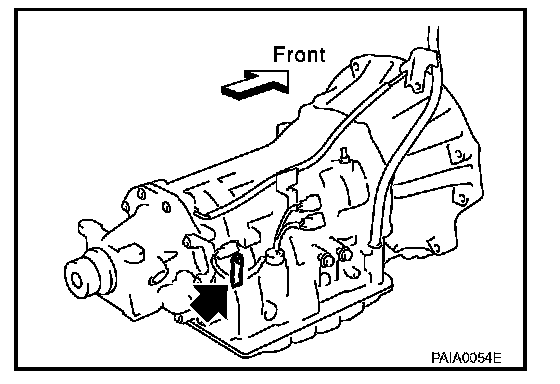 Front

PAIA0054E