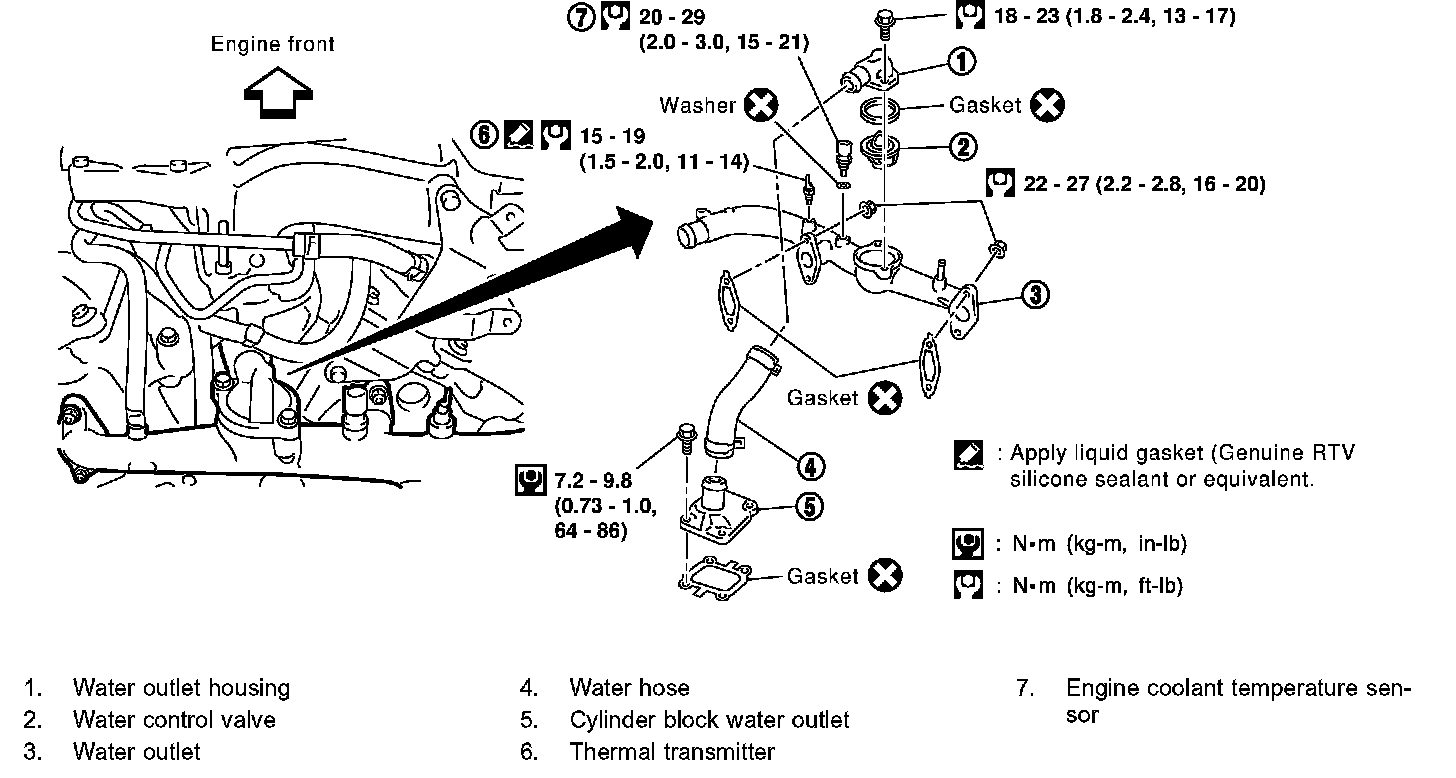 Engine front

7 20 - 29 (2.0 - 3.0, 15 - 21)

18 - 23 (1.8 - 2.4, 13 - 17)

1

Washer

Gasket

6 15 - 19 (1.5 - 2.0, 11 - 14)

2

22 - 27 (2.2 - 2.8, 16 - 20)

3

Gasket

4

7.2 - 9.8 (0.73 - 1.0, 64 - 86)

5

Gasket

: Apply liquid gasket (Genuine RTV silicone sealant or equivalent.

: N•m (kg-m, in-lb)

: N•m (kg-m, ft-lb)

1. Water outlet housing
2. Water control valve
3. Water outlet

4. Water hose
5. Cylinder block water outlet
6. Thermal transmitter

7. Engine coolant temperature sensor