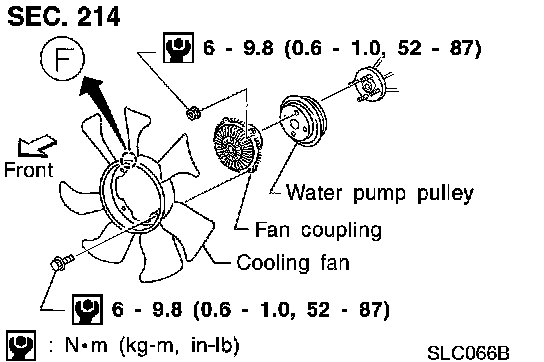 SEC. 214

F

6 - 9.8 (0.6 - 1.0, 52 - 87)

Front

Water pump pulley

Fan coupling

Cooling fan

6 - 9.8 (0.6 - 1.0, 52 - 87)

: N•m (kg-m, in-lb)

SLC066B