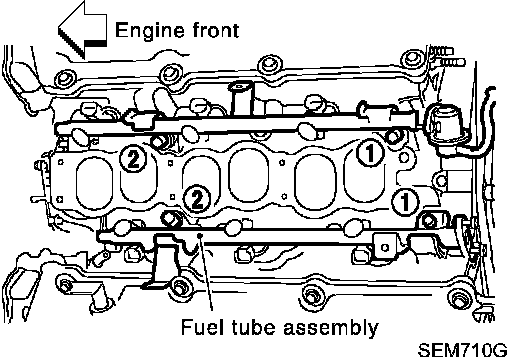 Engine front

2

1

2

1

Fuel tube assembly

SEM710G