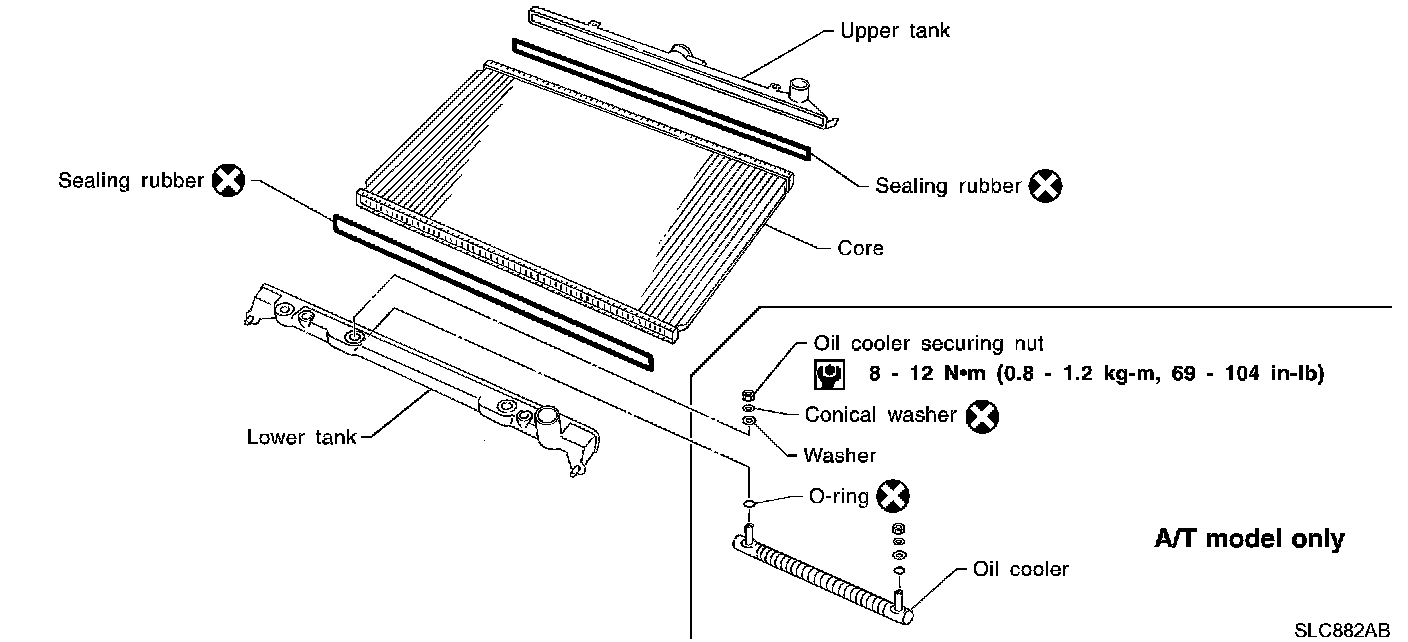 Upper tank

Sealing rubber

Sealing rubber

Core

Lower tank

Oil cooler securing nut

8 - 12 N•m (0.8 - 1.2 kg-m, 69 - 104 in-lb)

Conical washer

Washer

O-ring

A/T model only

Oil cooler

SLC882AB