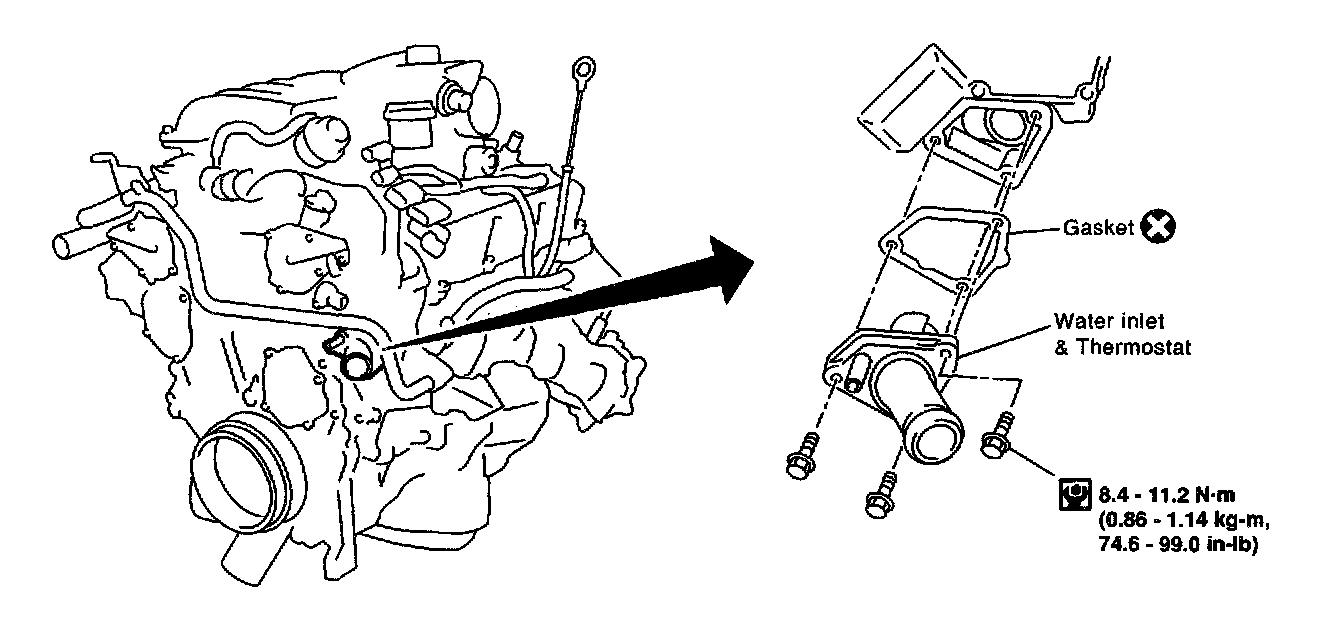 Gasket

Water inlet
& Thermostat

8.4 - 11.2 N·m
(0.86 - 1.14 kg-m,
74.6 - 99.0 in-lb)