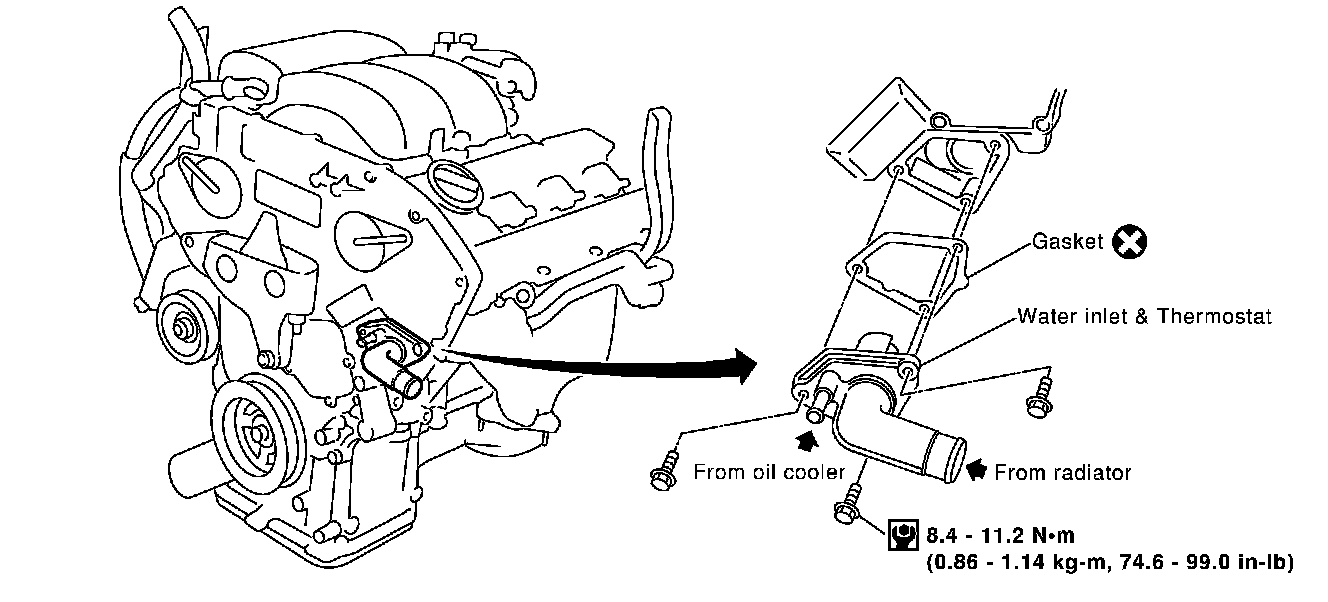 Gasket

Water inlet & Thermostat

From oil cooler

From radiator

8.4 - 11.2 N•m
(0.86 - 1.14 kg-m, 74.6 - 99.0 in-lb)