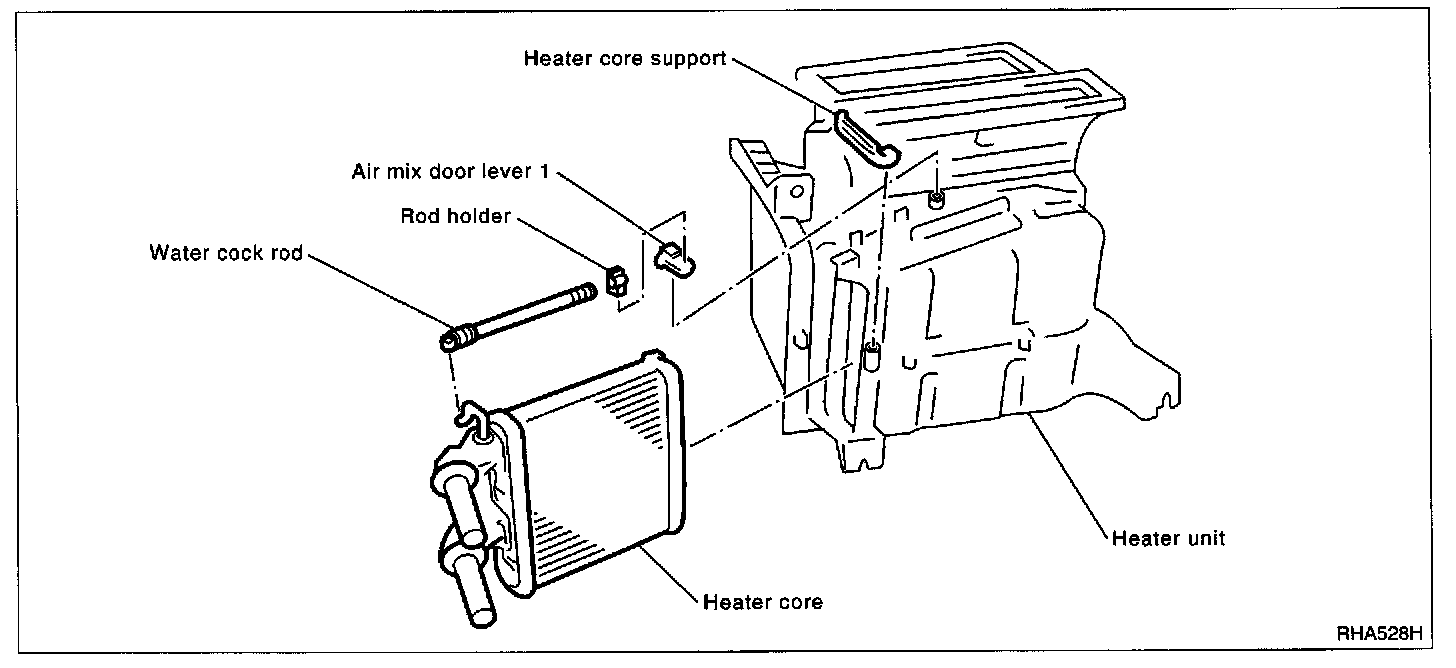 Heater core support
Air mix door lever 1
Rod holder
Water cock rod
Heater unit
Heater core
RHA528H