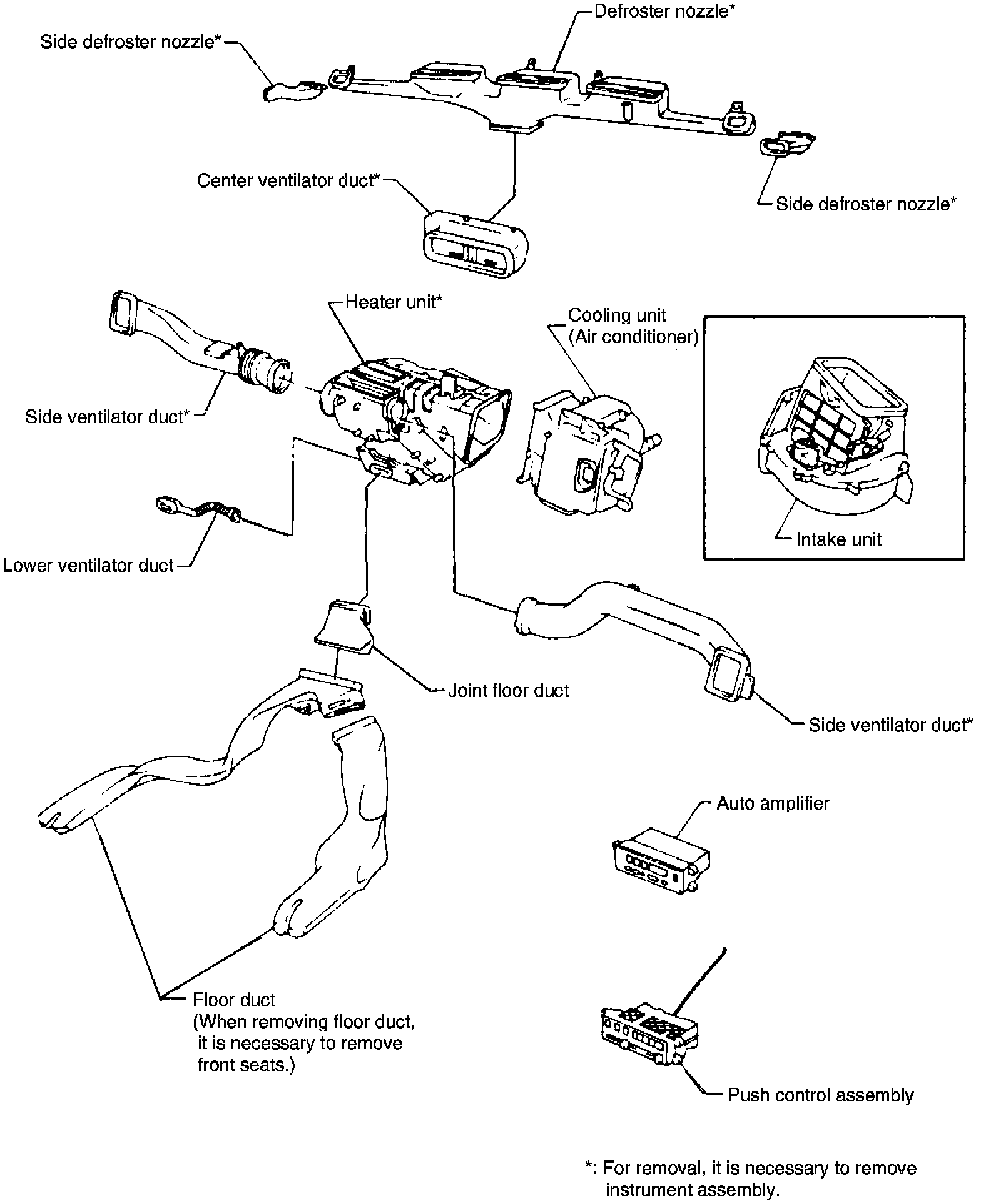 Defroster nozzle*

Side defroster nozzle*

Center ventilator duct*

Side defroster nozzle*

Heater unit*

Cooling unit (Air conditioner)

Side ventilator duct*

Intake unit

Lower ventilator duct

Joint floor duct

Side ventilator duct*

Auto amplifier

Floor duct (When removing floor duct, it is necessary to remove front seats.)

Push control assembly

*: For removal, it is necessary to remove instrument assembly.