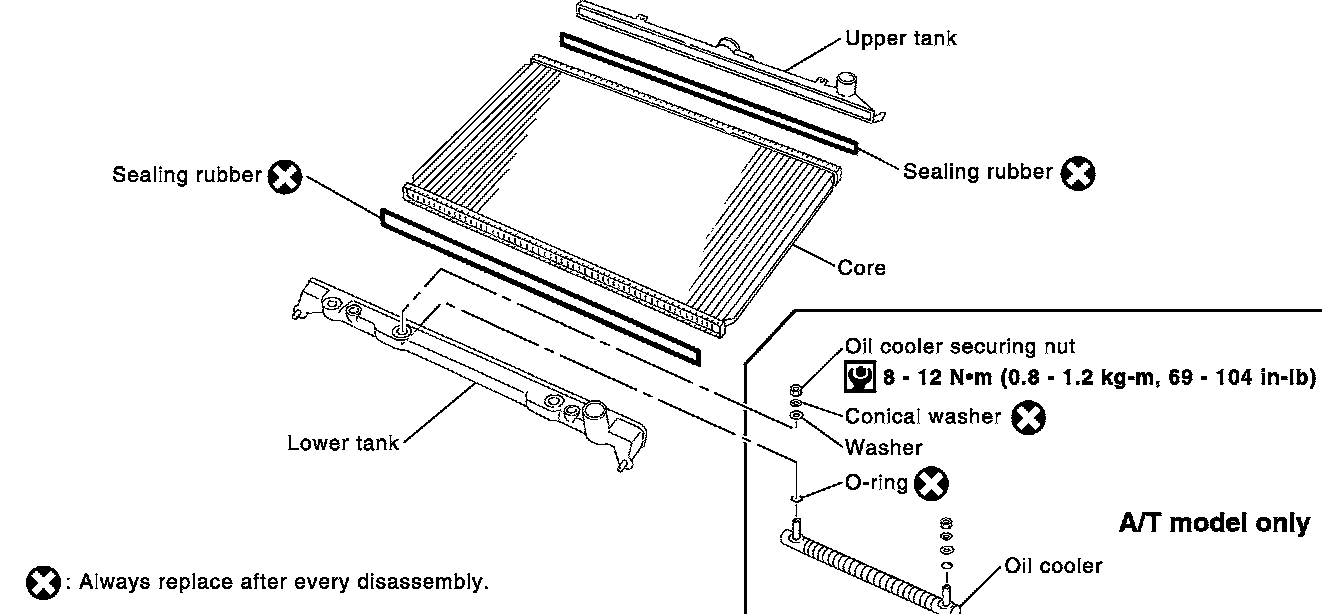 Upper tank

Sealing rubber

Sealing rubber

Core

Oil cooler securing nut

8 - 12 N•m (0.8 - 1.2 kg-m, 69 - 104 in-lb)

Conical washer

Washer

Lower tank

O-ring

A/T model only

Oil cooler

: Always replace after every disassembly.