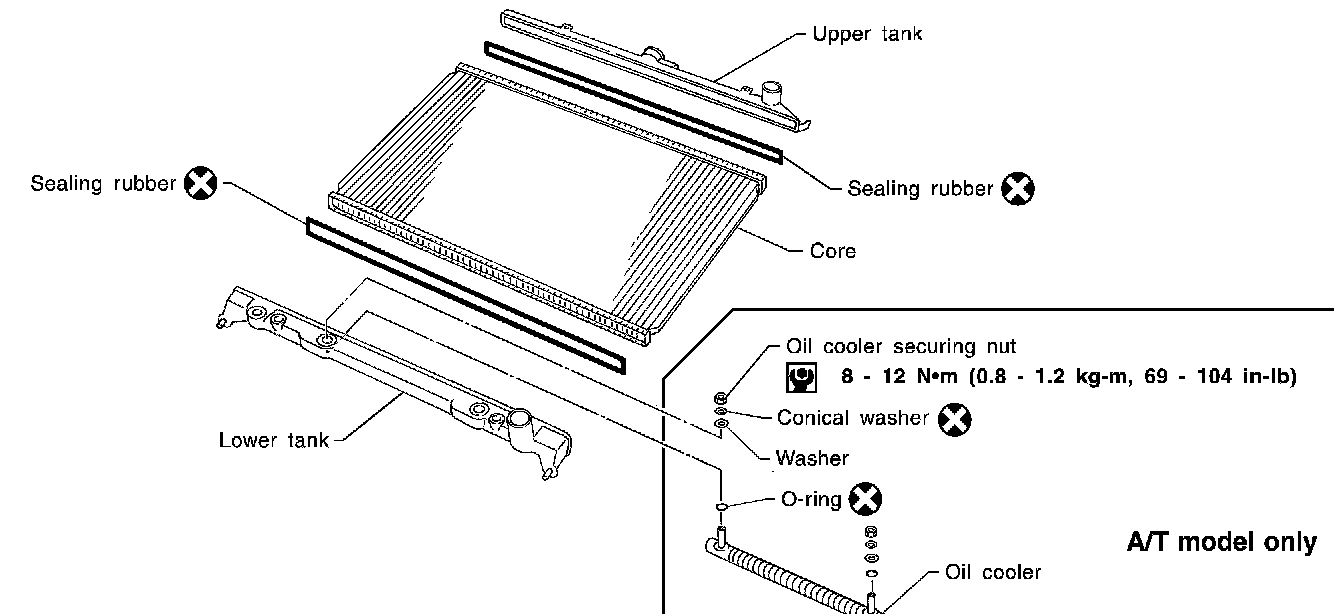 Upper tank

Sealing rubber

Sealing rubber

Core

Lower tank

Oil cooler securing nut
8 - 12 N•m (0.8 - 1.2 kg-m, 69 - 104 in-lb)

Conical washer

Washer

O-ring

A/T model only

Oil cooler