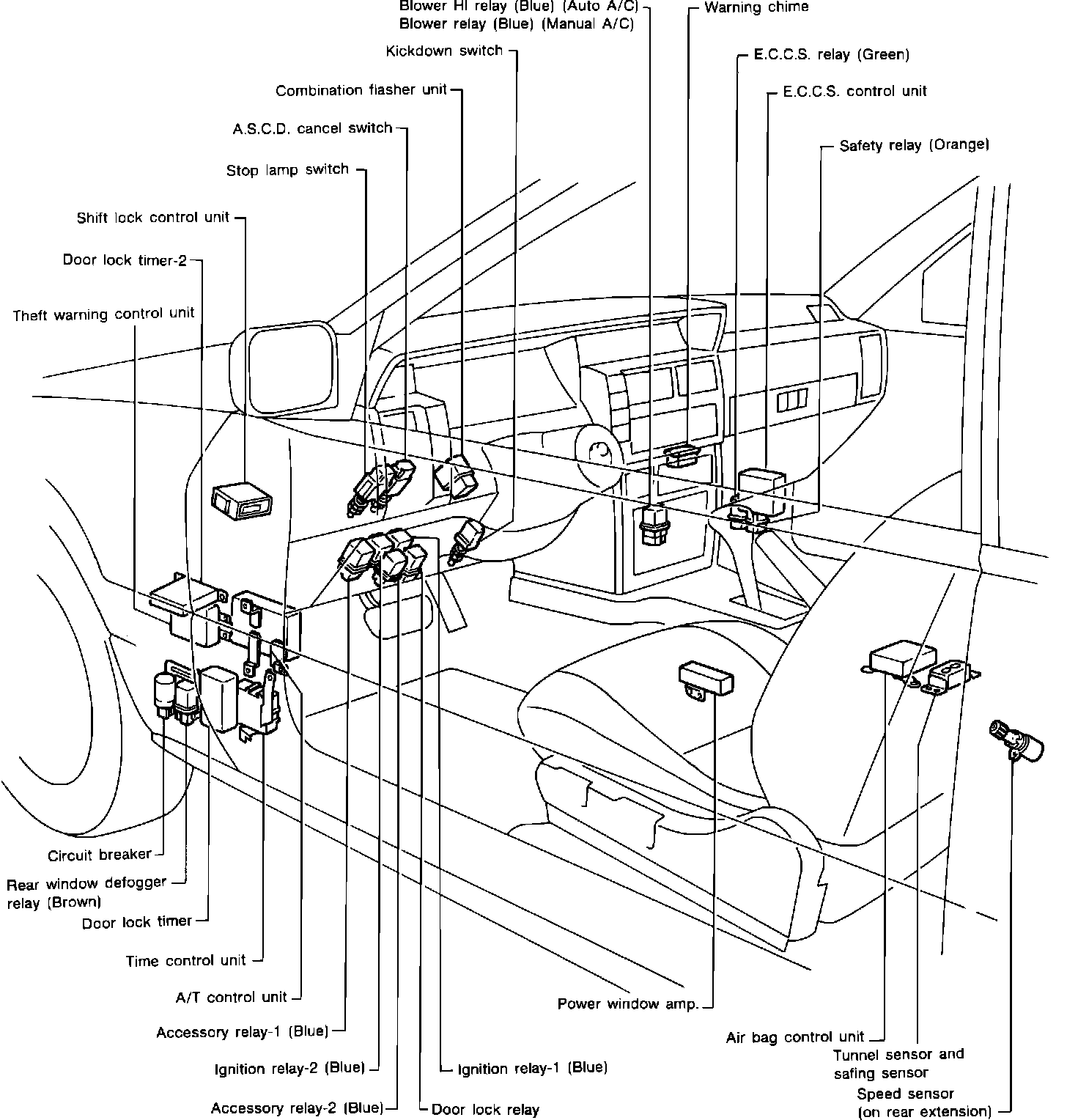 Blower HI relay (Blue) (Auto A/C)
Blower relay (Blue) (Manual A/C)
Warning chime
Kickdown switch
E.C.C.S. relay (Green)
Combination flasher unit
E.C.C.S. control unit
A.S.C.D. cancel switch
Safety relay (Orange)
Stop lamp switch
Shift lock control unit
Door lock timer-2
Theft warning control unit
Circuit breaker
Rear window defogger relay (Brown)
Door lock timer
Time control unit
A/T control unit
Accessory relay-1 (Blue)
Ignition relay-2 (Blue)
Accessory relay-2 (Blue)
Ignition relay-1 (Blue)
Door lock relay
Power window amp.
Air bag control unit
Tunnel sensor and safing sensor
Speed sensor (on rear extension)