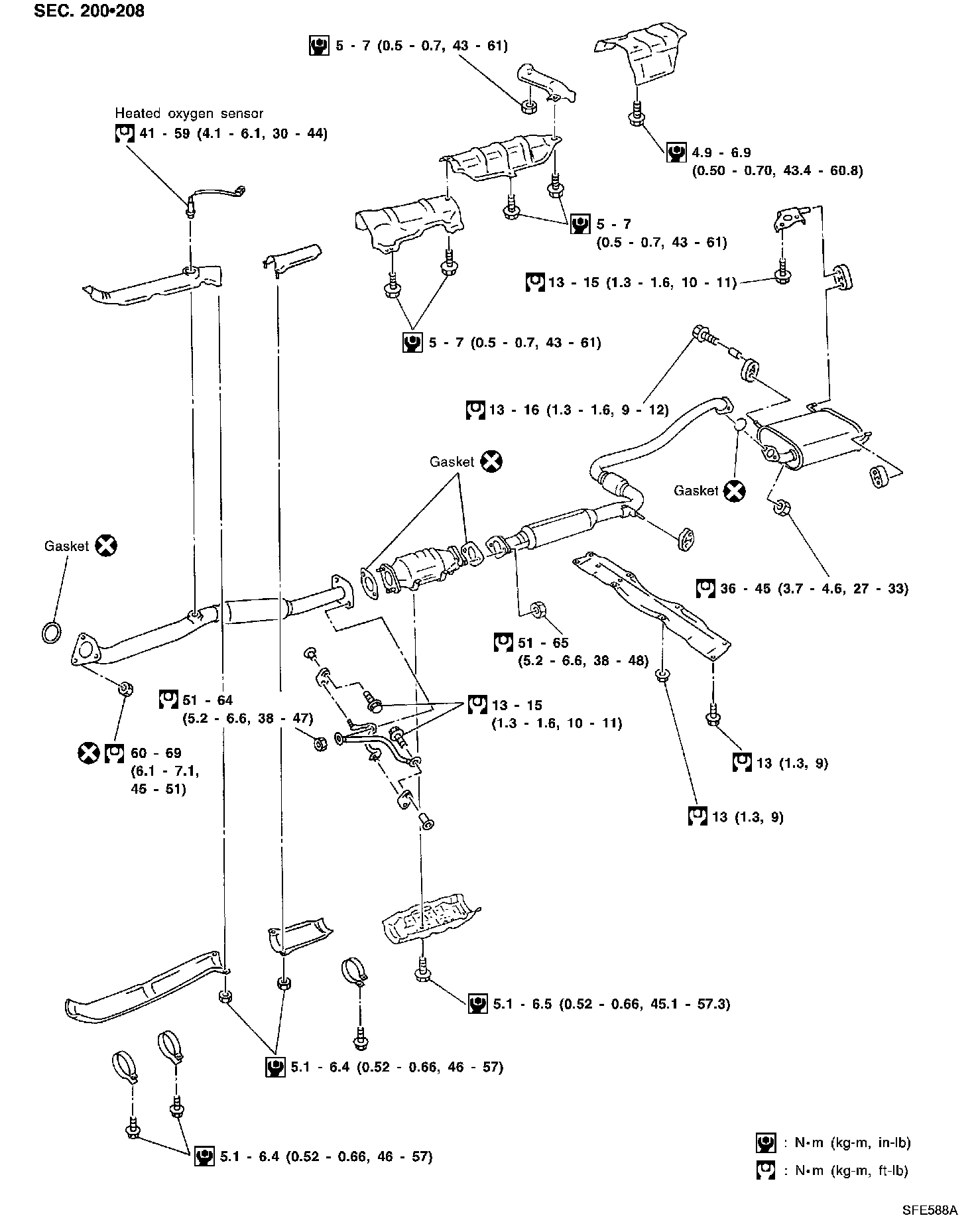 SEC. 200•208

5 - 7 (0.5 - 0.7, 43 - 61)

Heated oxygen sensor

41 - 59 (4.1 - 6.1, 30 - 44)

4.9 - 6.9
(0.50 - 0.70, 43.4 - 60.8)

5 - 7
(0.5 - 0.7, 43 - 61)

13 - 15 (1.3 - 1.6, 10 - 11)

5 - 7 (0.5 - 0.7, 43 - 61)

13 - 16 (1.3 - 1.6, 9 - 12)

Gasket

Gasket

Gasket

36 - 45 (3.7 - 4.6, 27 - 33)

51 - 65
(5.2 - 6.6, 38 - 48)

51 - 64
(5.2 - 6.6, 38 - 47)

13 - 15
(1.3 - 1.6, 10 - 11)

60 - 69
(6.1 - 7.1,
45 - 51)

13 (1.3, 9)

13 (1.3, 9)

5.1 - 6.5 (0.52 - 0.66, 45.1 - 57.3)

5.1 - 6.4 (0.52 - 0.66, 46 - 57)

5.1 - 6.4 (0.52 - 0.66, 46 - 57)

: N•m (kg-m, in-lb)

: N•m (kg-m, ft-lb)

SFE588A