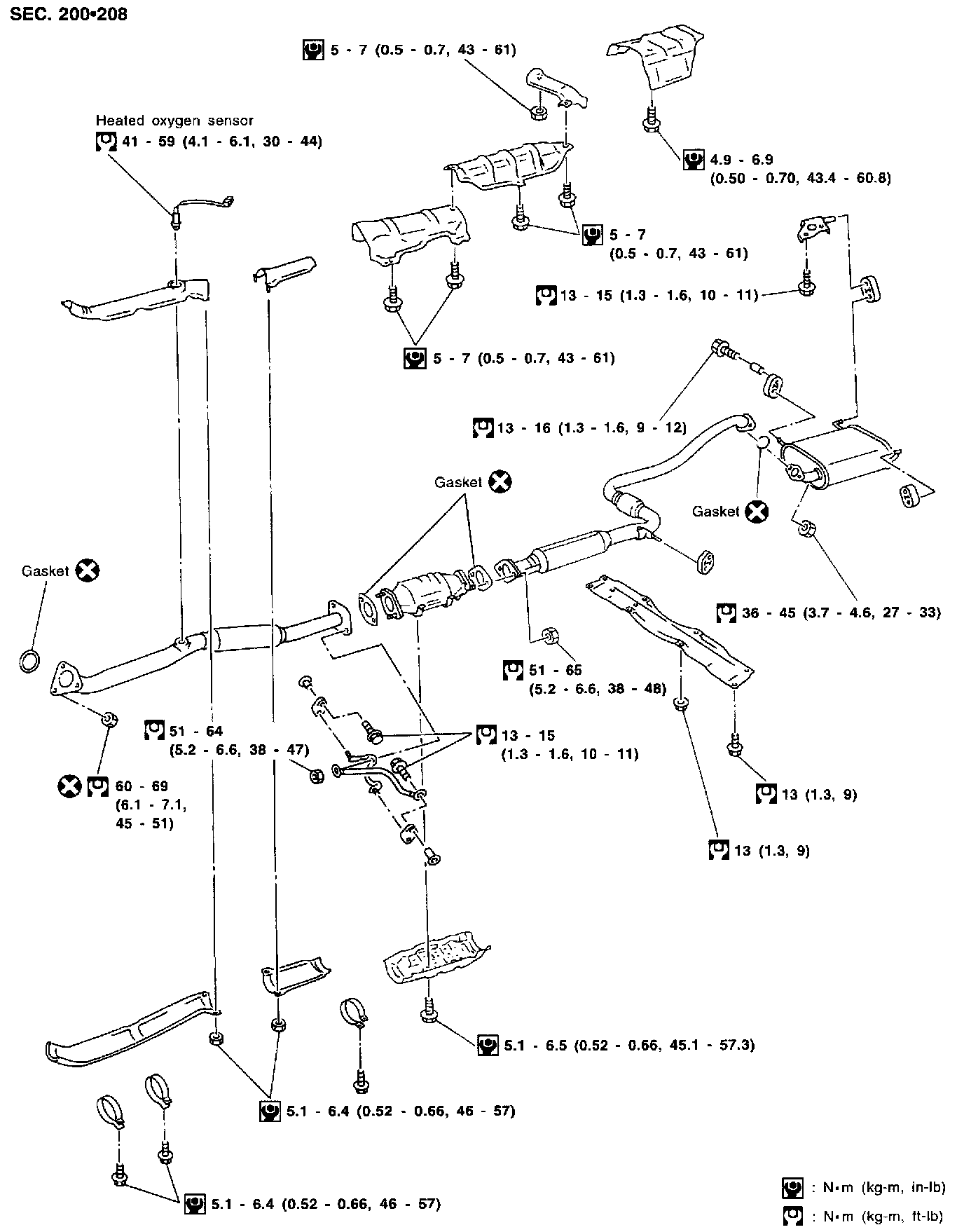 SEC. 200•208

5 - 7 (0.5 - 0.7, 43 - 61)

Heated oxygen sensor
41 - 59 (4.1 - 6.1, 30 - 44)

4.9 - 6.9
(0.50 - 0.70, 43.4 - 60.8)

5 - 7
(0.5 - 0.7, 43 - 61)

13 - 15 (1.3 - 1.6, 10 - 11)

5 - 7 (0.5 - 0.7, 43 - 61)

13 - 16 (1.3 - 1.6, 9 - 12)

Gasket

Gasket

Gasket

36 - 45 (3.7 - 4.6, 27 - 33)

51 - 65
(5.2 - 6.6, 38 - 48)

51 - 64
(5.2 - 6.6, 38 - 47)

13 - 15
(1.3 - 1.6, 10 - 11)

60 - 69
(6.1 - 7.1,
45 - 51)

13 (1.3, 9)

13 (1.3, 9)

5.1 - 6.5 (0.52 - 0.66, 45.1 - 57.3)

5.1 - 6.4 (0.52 - 0.66, 46 - 57)

5.1 - 6.4 (0.52 - 0.66, 46 - 57)

: N•m (kg-m, in-lb)
: N•m (kg-m, ft-lb)