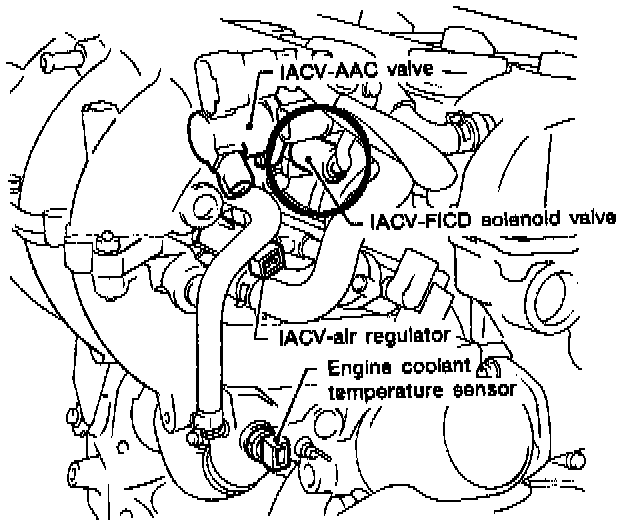 IACV-AAC valve

IACV-FICD solenoid valve

IACV-air regulator

Engine coolant temperature sensor