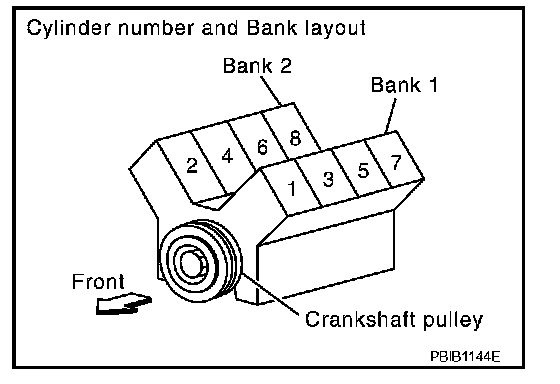 Cylinder number and Bank layout

Bank 2

Bank 1

2
4
6
8

1
3
5
7

Front

Crankshaft pulley

PBIB1144E