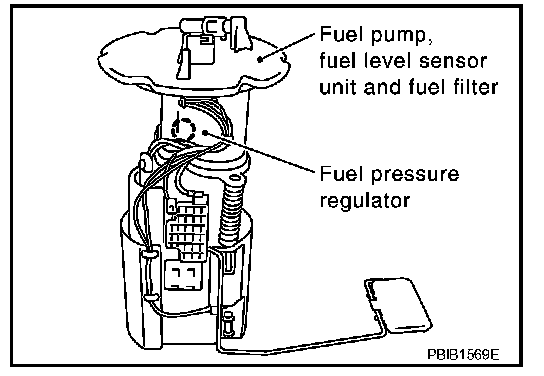 Fuel pump, fuel level sensor unit and fuel filter

Fuel pressure regulator

PBIB1569E