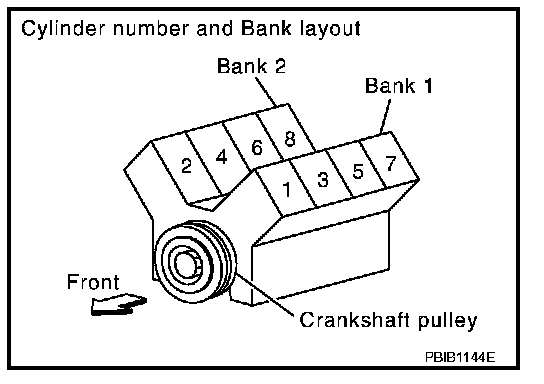 Cylinder number and Bank layout

Bank 2

Bank 1

2 4 6 8

1 3 5 7

Front

Crankshaft pulley

PBIB1144E