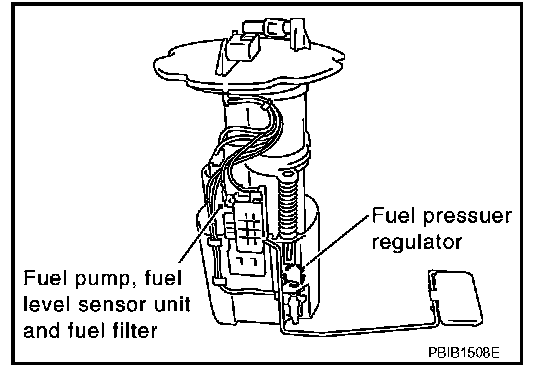 Fuel pressuer regulator

Fuel pump, fuel level sensor unit and fuel filter

PBIB1508E