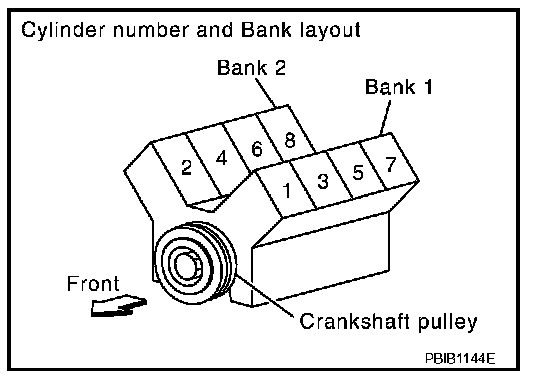 Cylinder number and Bank layout

Bank 2

Bank 1

2
4
6
8

1
3
5
7

Front

Crankshaft pulley

PBIB1144E