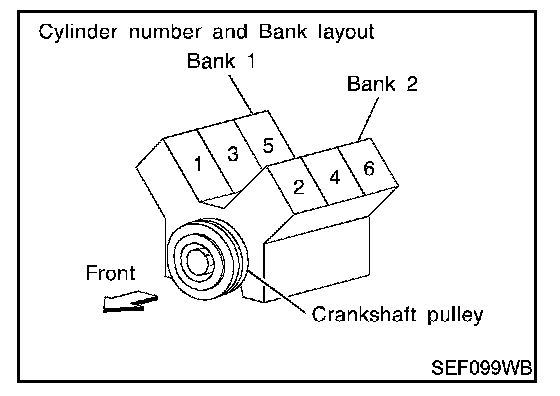 Cylinder number and Bank layout
Bank 1
Bank 2
1
3
5
2
4
6
Front
Crankshaft pulley
SEF099WB