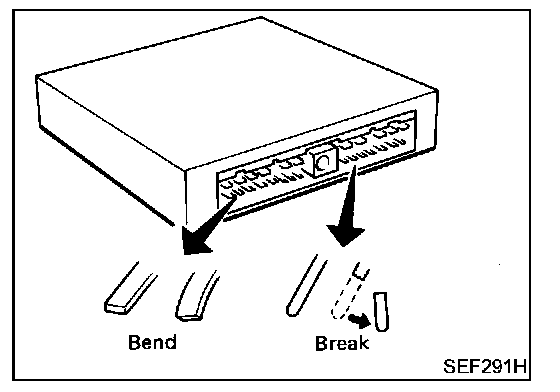 Bend

Break

SEF291H