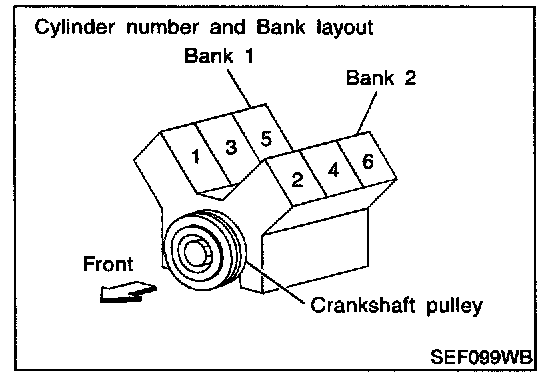 Cylinder number and Bank layout

Bank 1

Bank 2

1
3
5
2
4
6

Front

Crankshaft pulley

SEF099WB