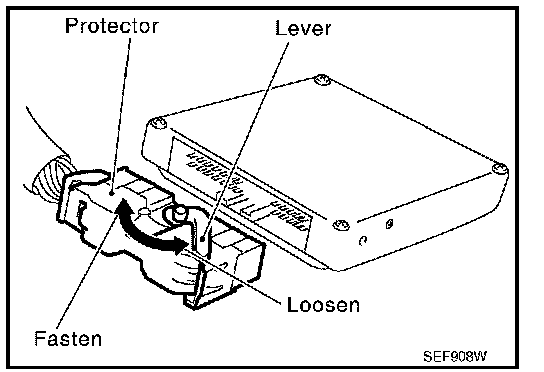 Protector
Lever
Loosen
Fasten
SEF908W