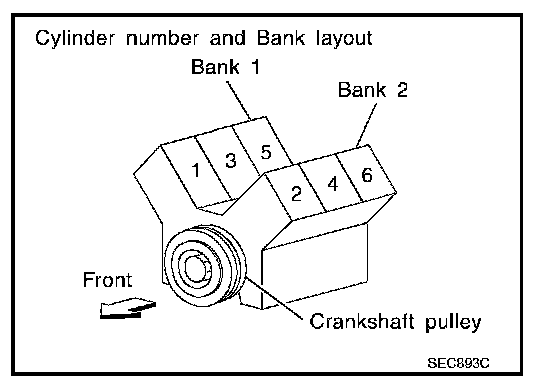 Cylinder number and Bank layout

Bank 1

Bank 2

1
3
5
2
4
6

Front

Crankshaft pulley

SEC893C