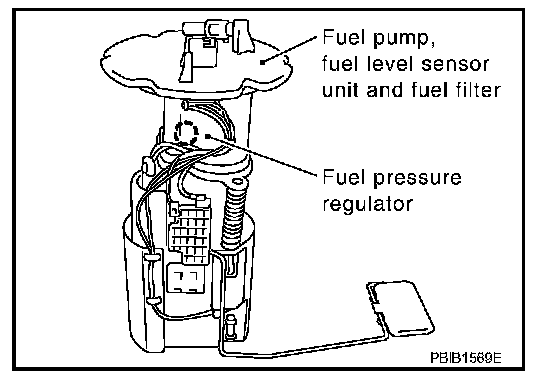 Fuel pump, fuel level sensor unit and fuel filter

Fuel pressure regulator

PBIB1569E