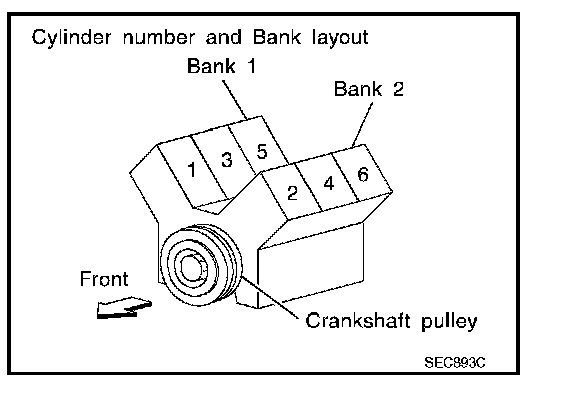 Cylinder number and Bank layout

Bank 1

Bank 2

1

3

5

2

4

6

Front

Crankshaft pulley

SEC893C