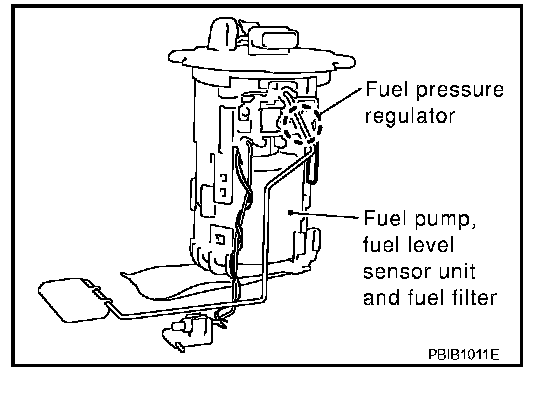 Fuel pressure regulator

Fuel pump, fuel level sensor unit and fuel filter

PBIB1011E