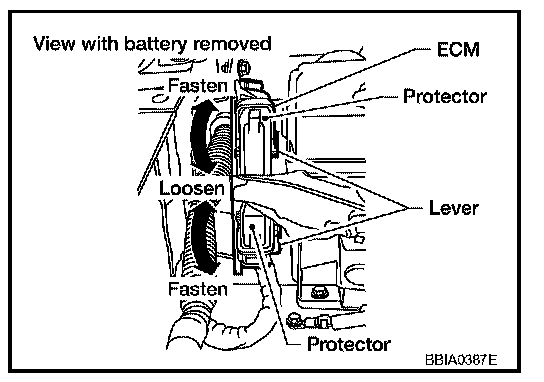 View with battery removed

ECM

Protector

Fasten

Loosen

Lever

Fasten

Protector

BBIA0387E