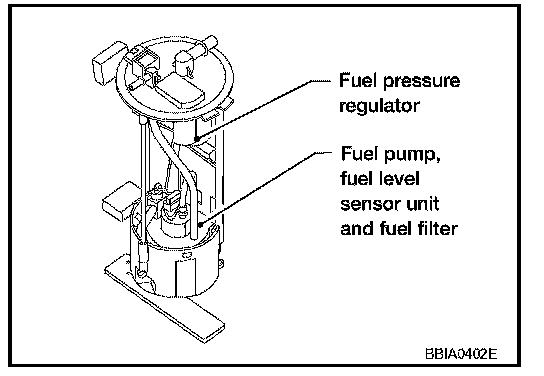 Fuel pressure regulator

Fuel pump, fuel level sensor unit and fuel filter

BBIA0402E