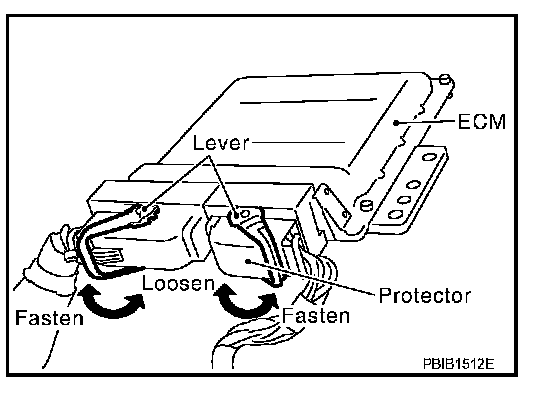 ECM
Lever
Loosen
Protector
Fasten
Fasten
PBIB1512E